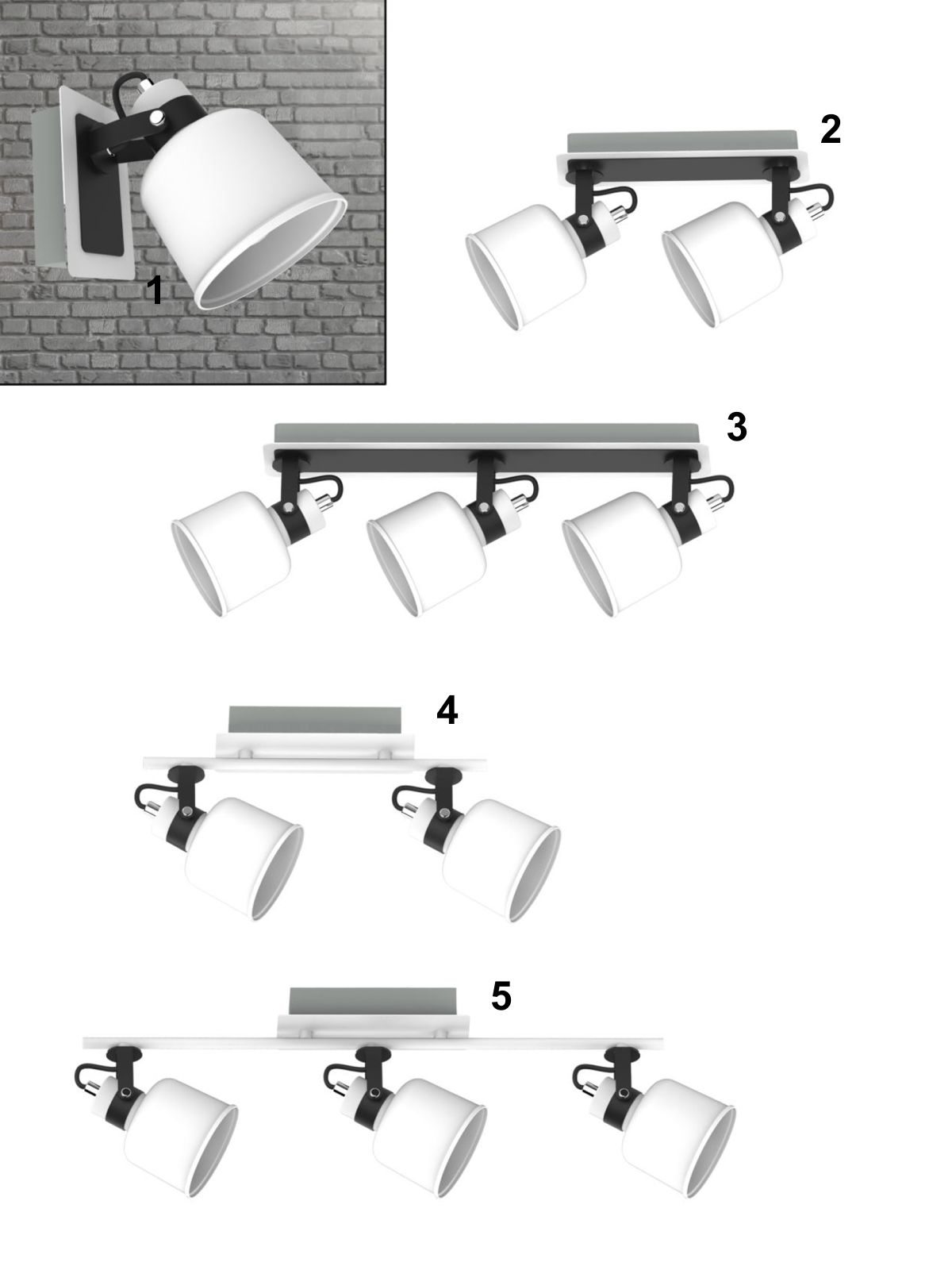 1

2

3

4

5