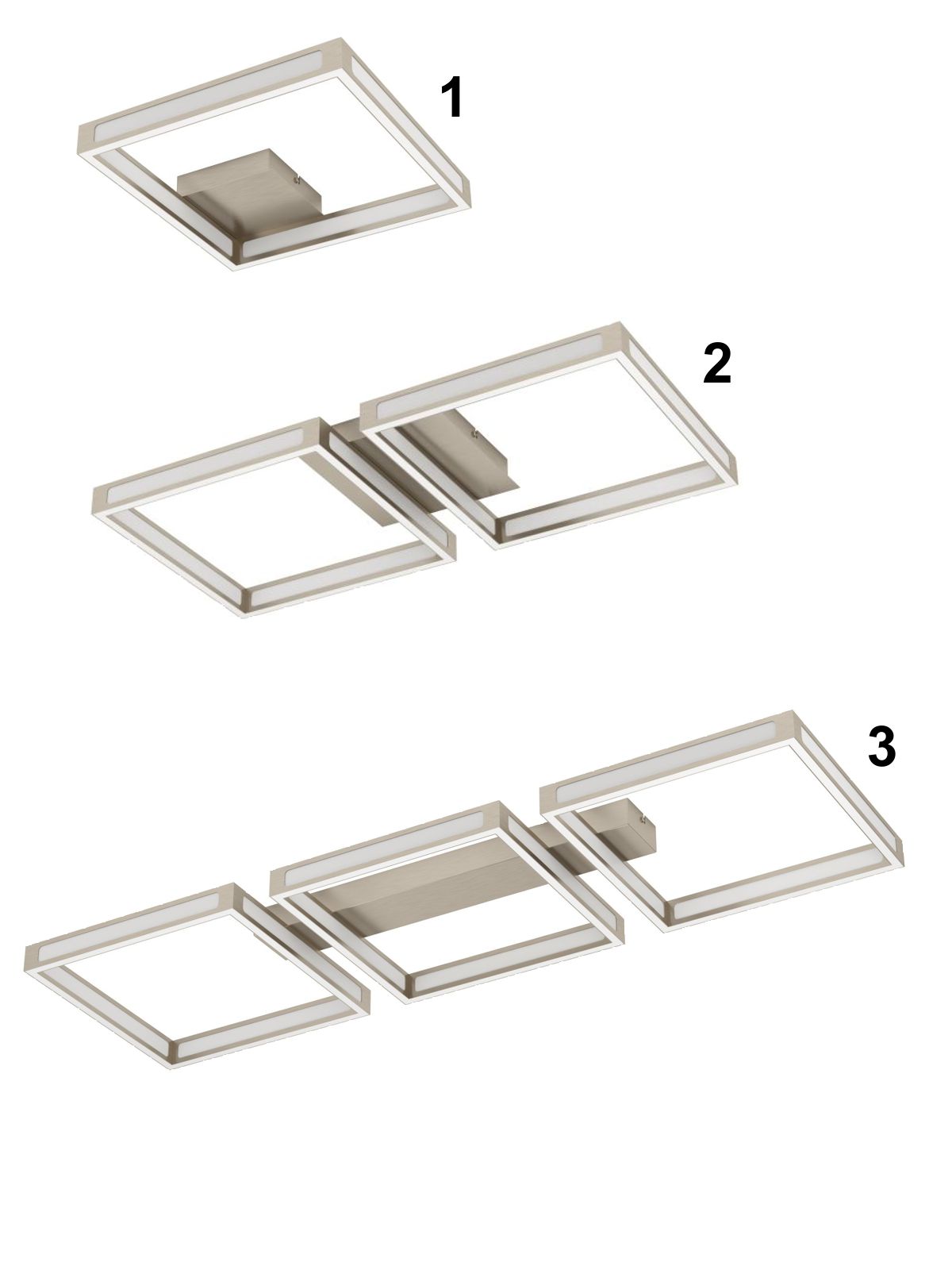 1

2

3