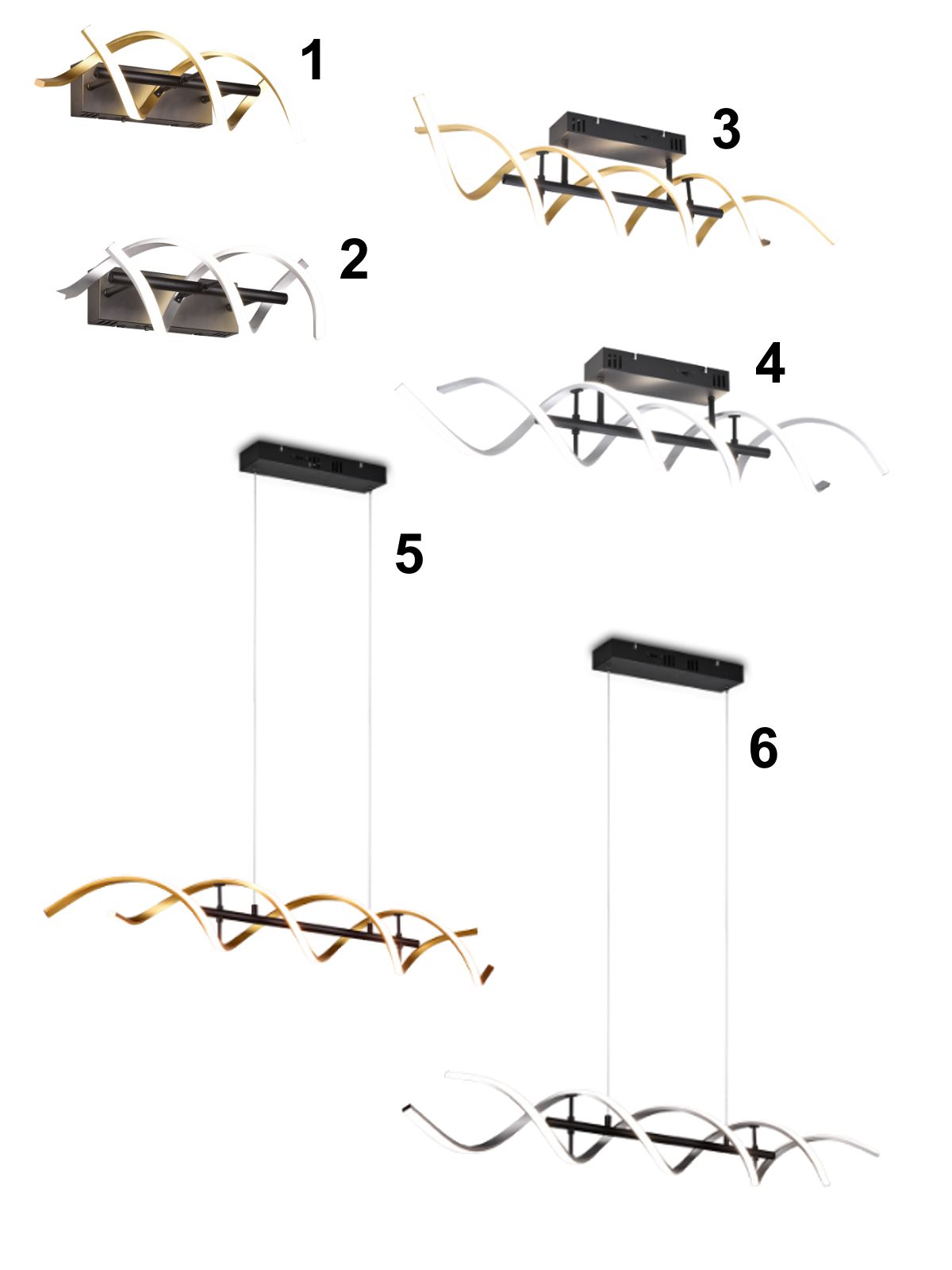 1

3

2

4

5

6