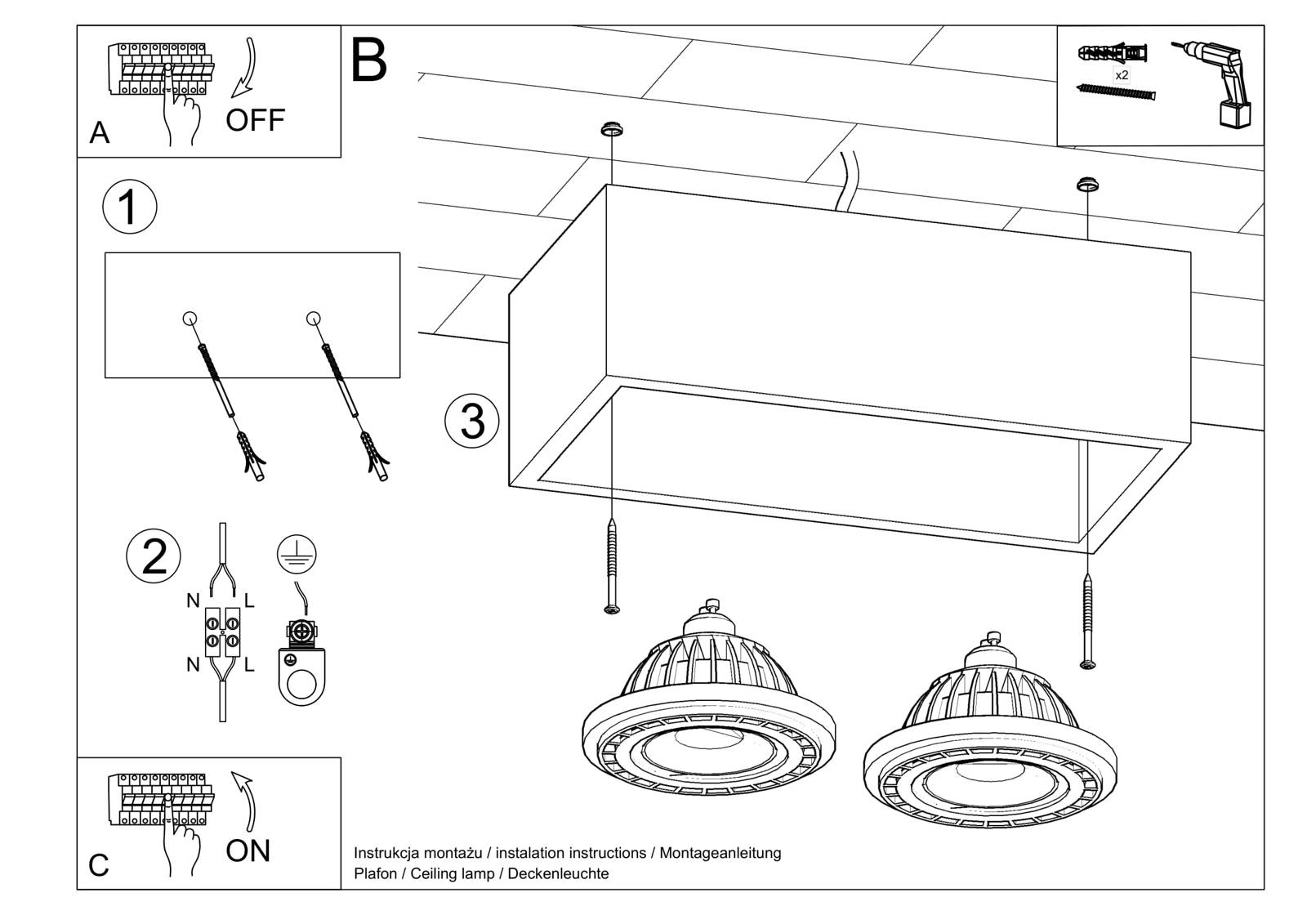 A
OFF

B

x2

1

2

N L
N L

3

C
ON

Instrukcja montażu / instalation instructions / Montageanleitung
Plafon / Ceiling lamp / Deckenleuchte