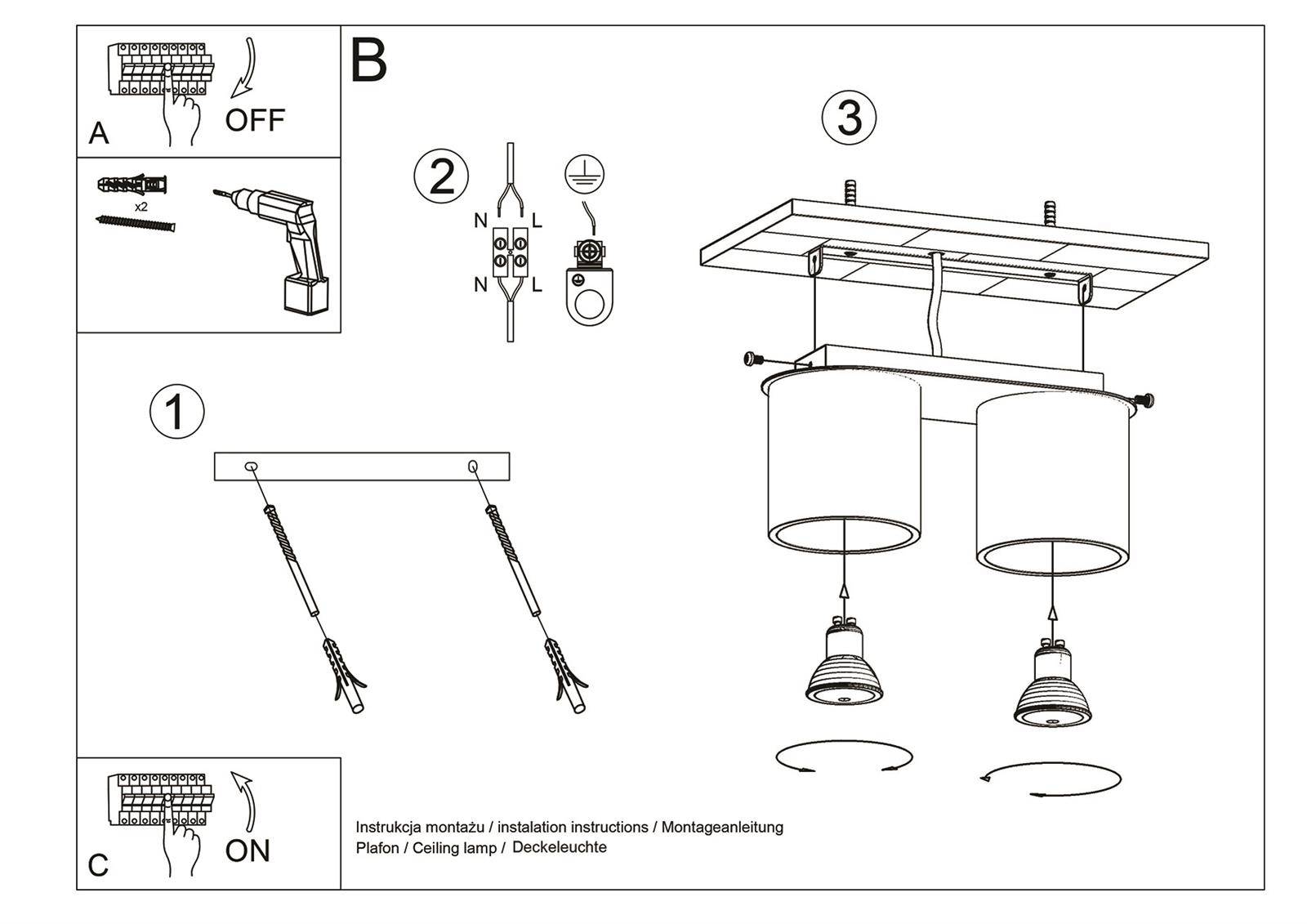 A
OFF

x2

B

2

N L

N L

3

1

C
ON

Instrukcja montażu / instalation instructions / Montageanleitung
Plafon / Ceiling lamp / Deckeleuchte