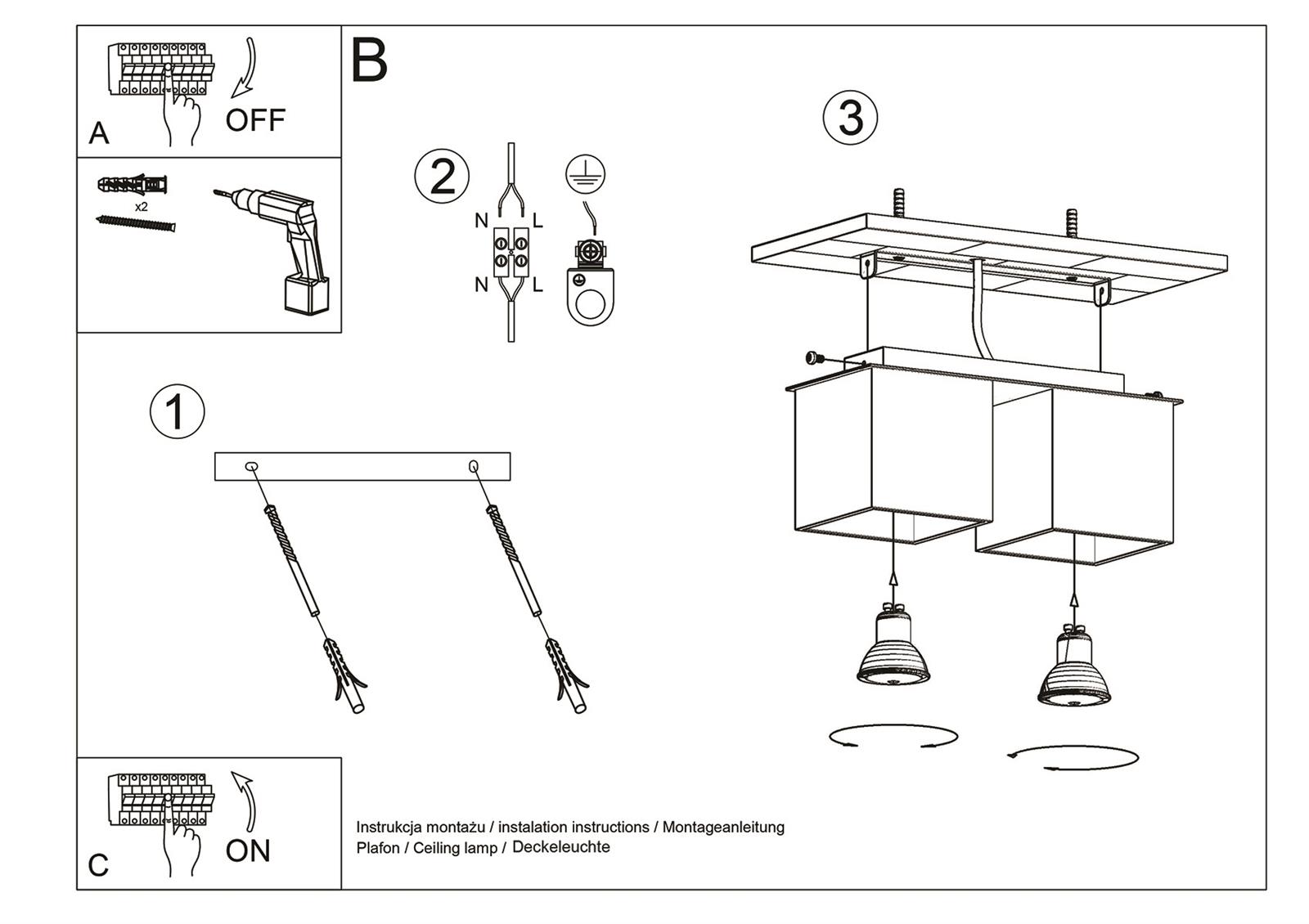 A

OFF

x2

B

2

N

L

N

L

3

1

C

ON

Instrukcja montażu / instalation instructions / Montageanleitung
Plafon / Ceiling lamp / Deckeleuchte