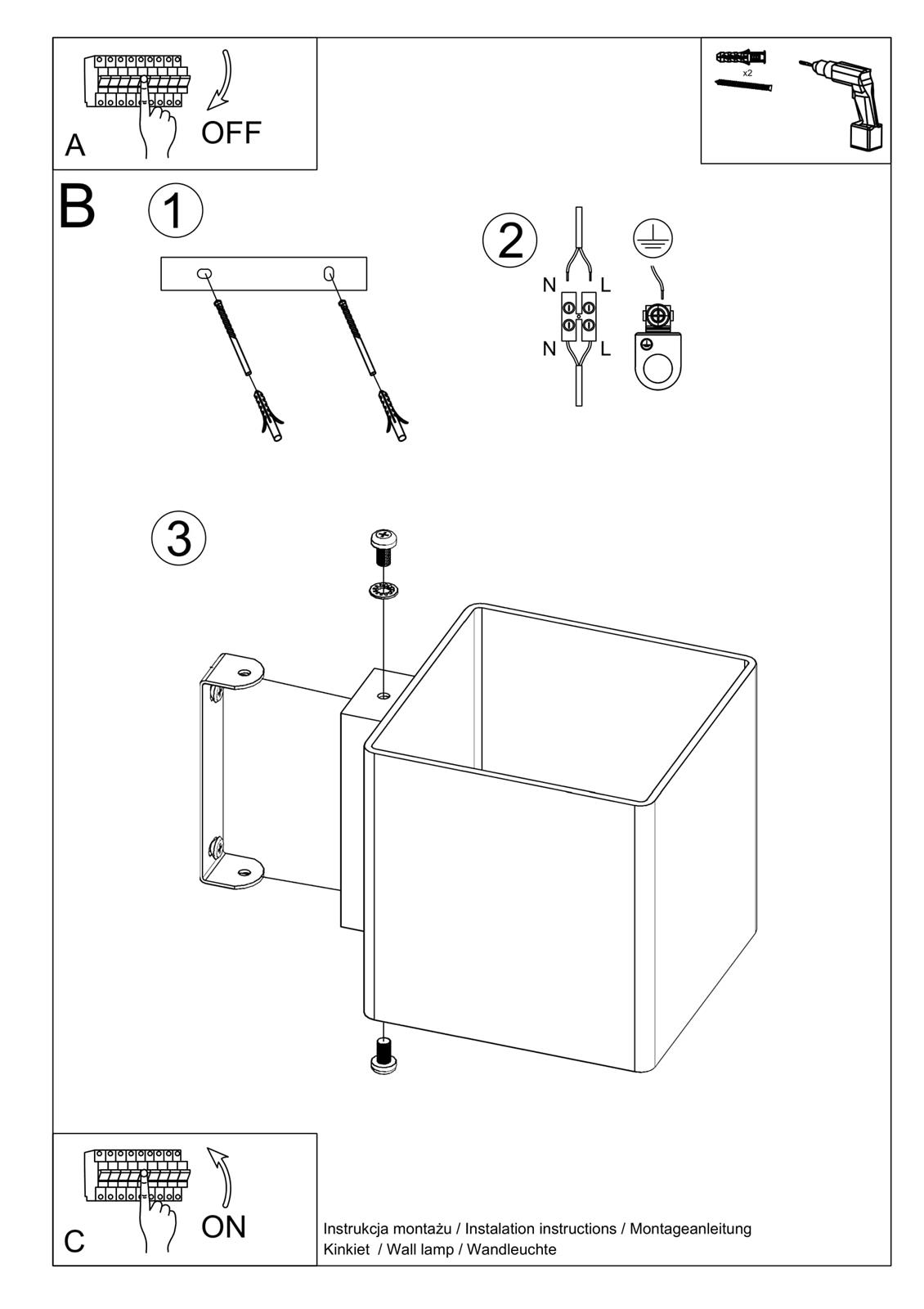 A
OFF

x2

B
1
2
N L
N L
3

C
ON

Instrukcja montażu / Instalation instructions / Montageanleitung
Kinkiet / Wall lamp / Wandleuchte