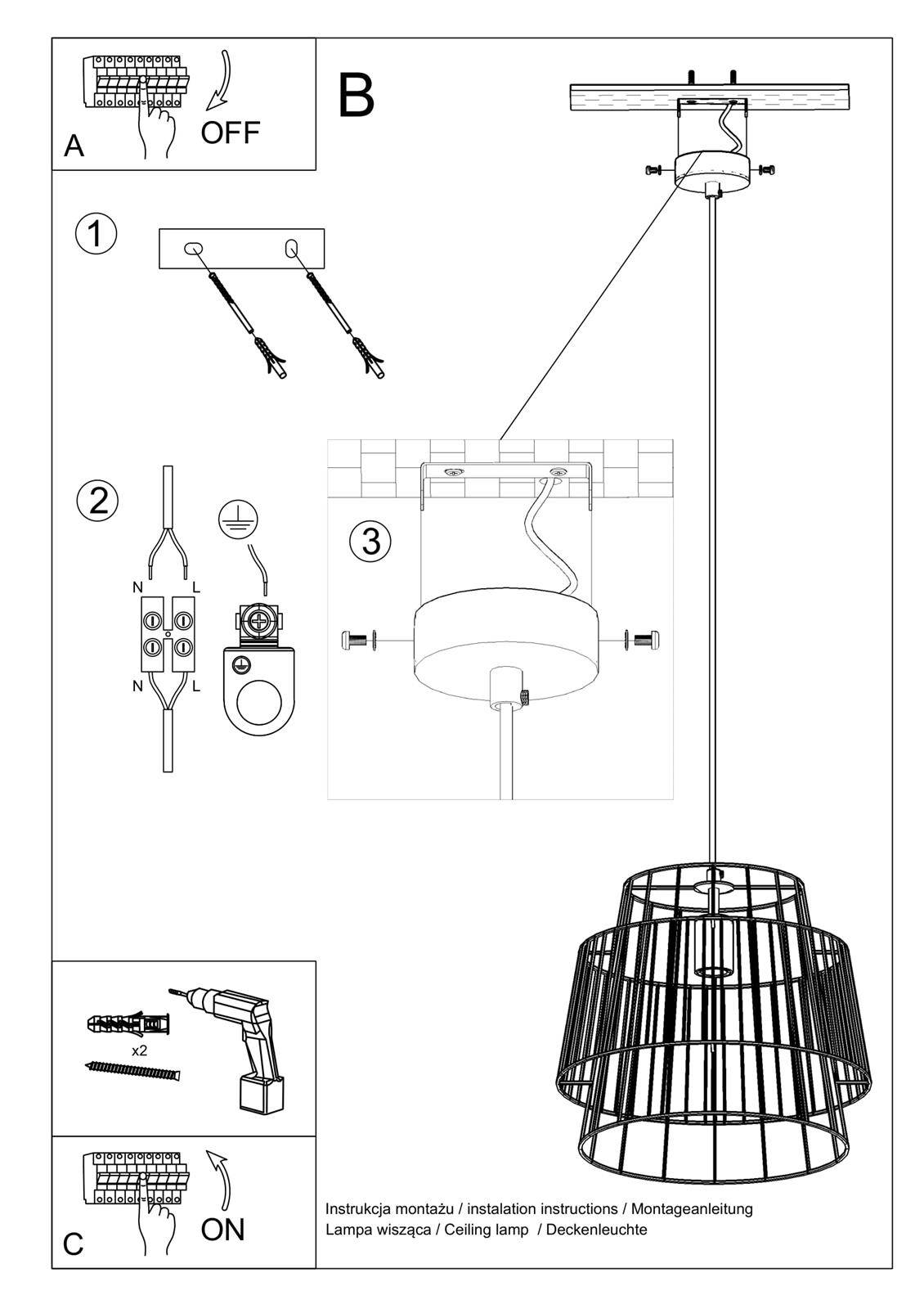 A
OFF

B

1

2

N L
N L

3

x2

C
ON

Instrukcja montażu / instalation instructions / Montageanleitung
Lampa wisząca / Ceiling lamp / Deckenleuchte