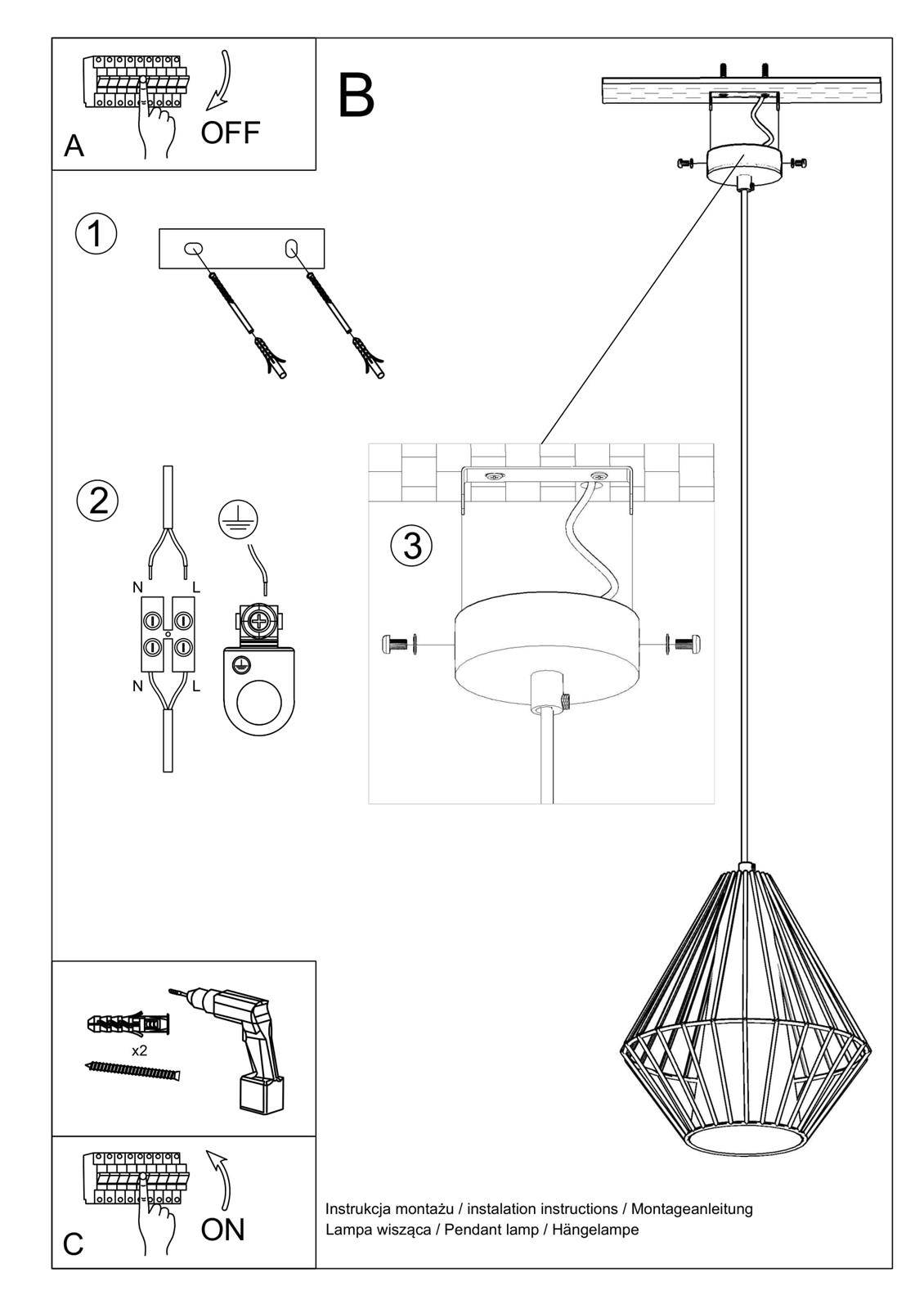 A

OFF

B

1

2

N L

N L

3

x2

C

ON

Instrukcja montażu / instalation instructions / Montageanleitung
Lampa wisząca / Pendant lamp / Hängelampe