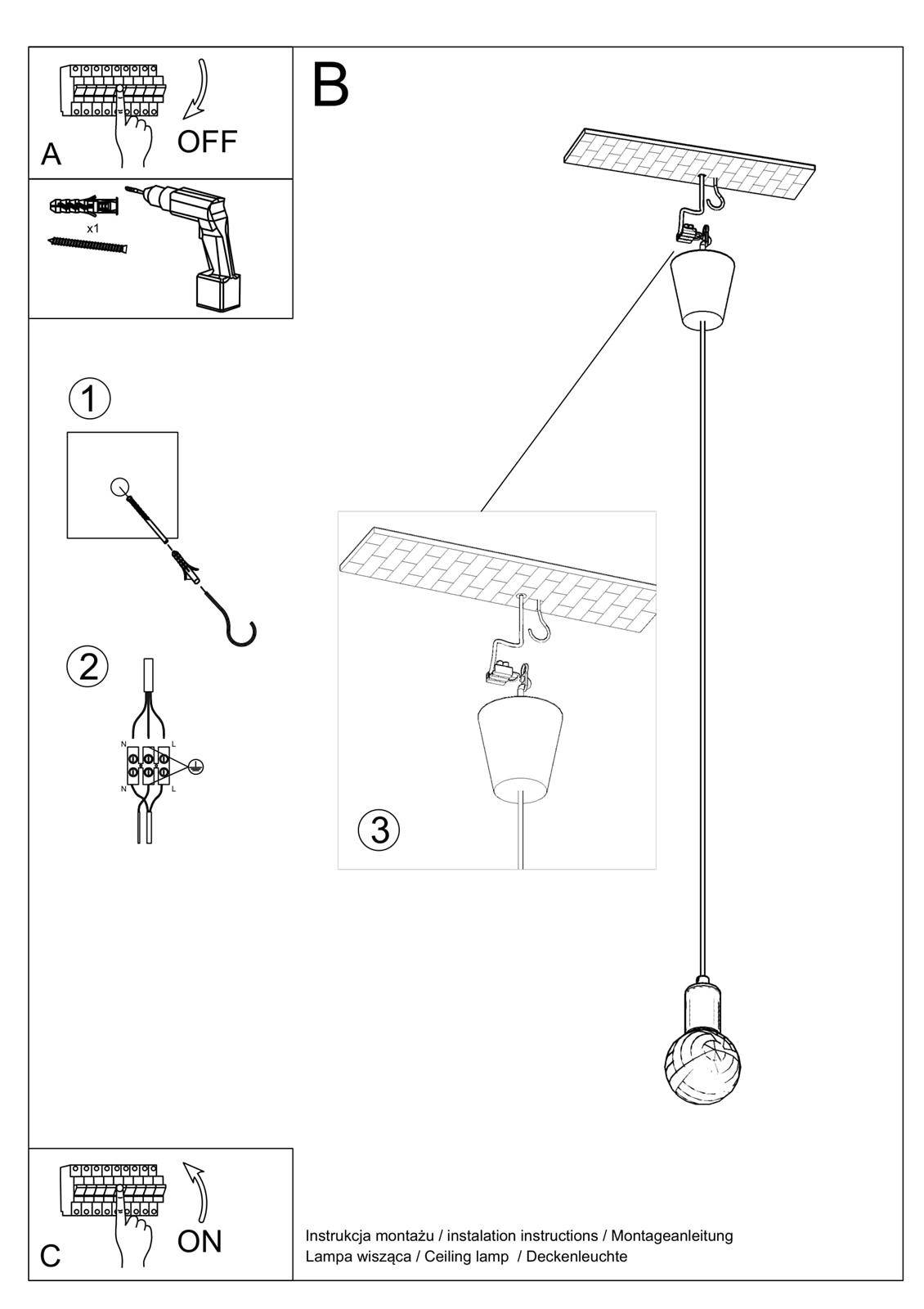 A

OFF

x1

B

1

2

N L

N L

3

C

ON

Instrukcja montażu / instalation instructions / Montageanleitung
Lampa wisząca / Ceiling lamp / Deckenleuchte