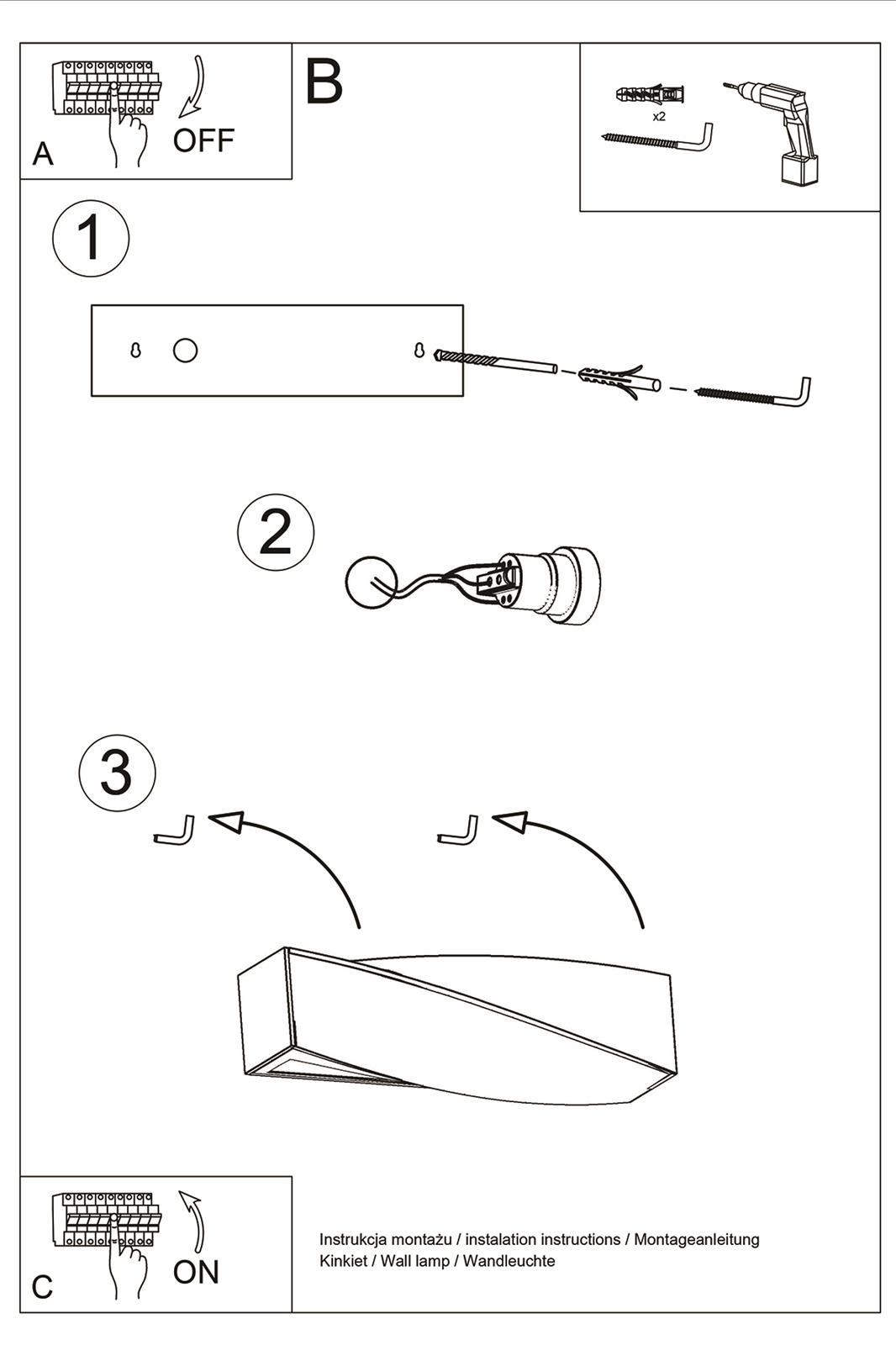 A
OFF

B

x2

1

2

3

C
ON

Instrukcja montażu / instalation instructions / Montageanleitung
Kinkiet / Wall lamp / Wandleuchte