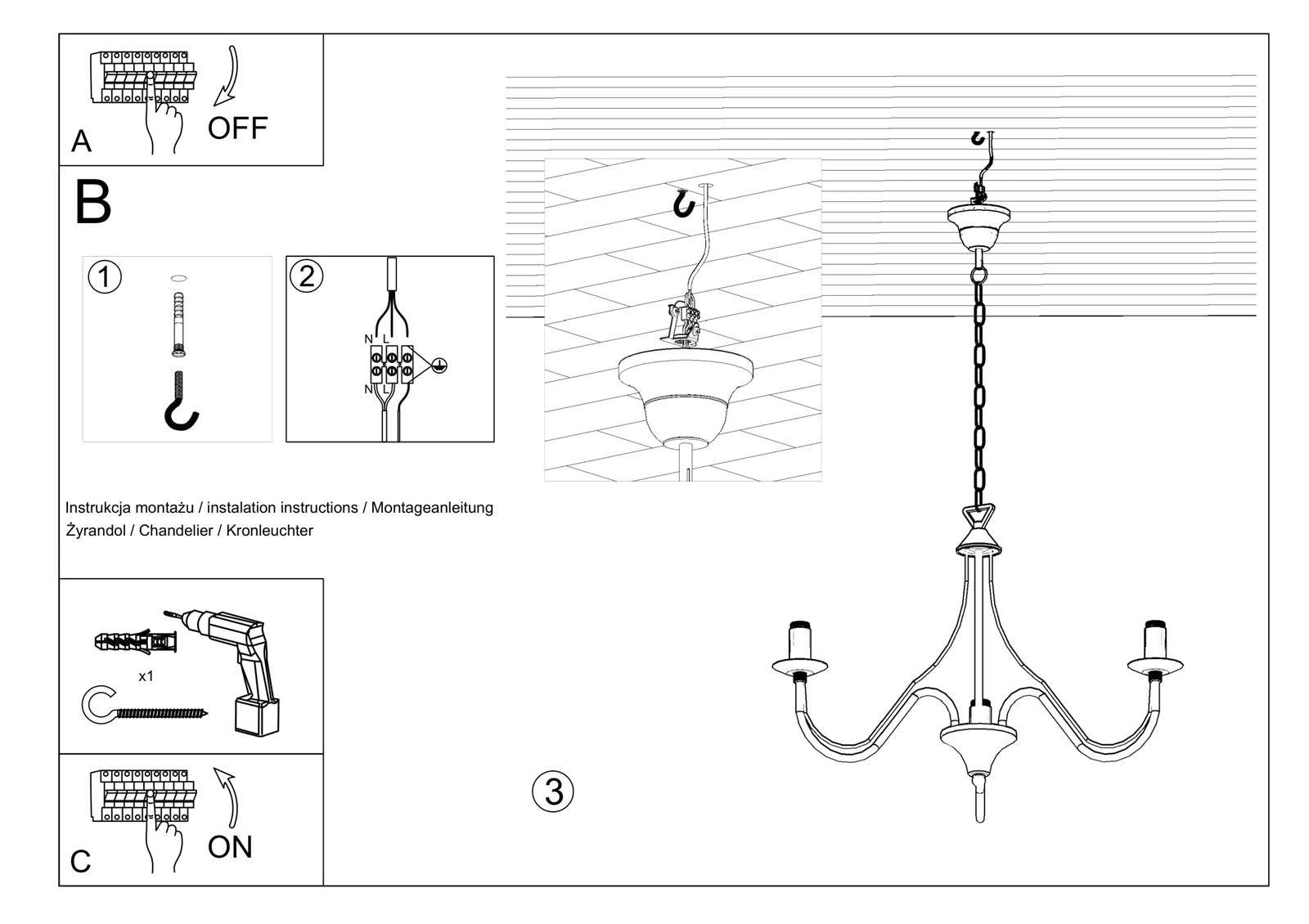 A

OFF

B

1

2

N L

N L

Instrukcja montażu / instalation instructions / Montageanleitung
Żyrandol / Chandelier / Kronleuchter

x1

C

ON

3