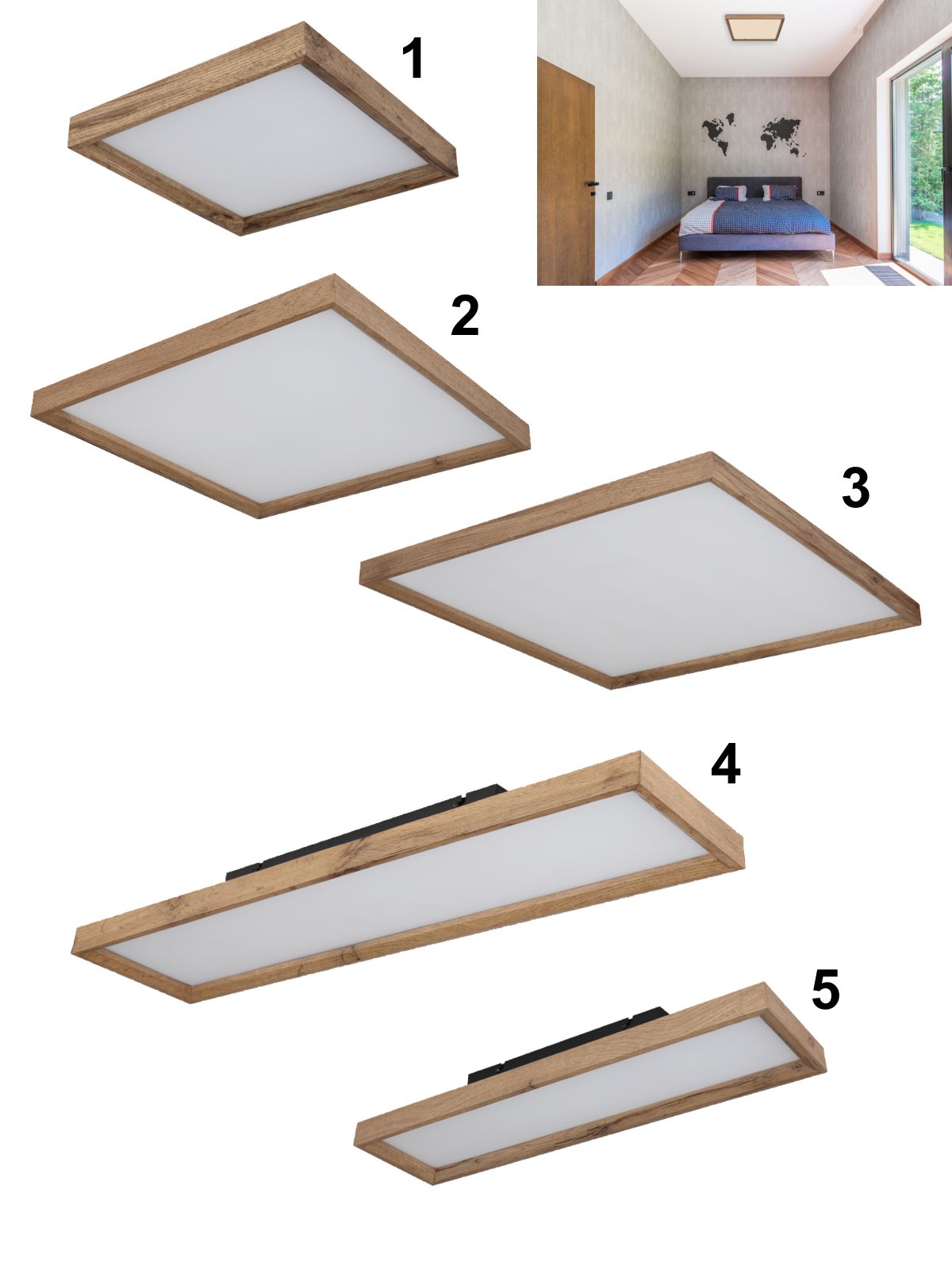 1

2

3

4

5