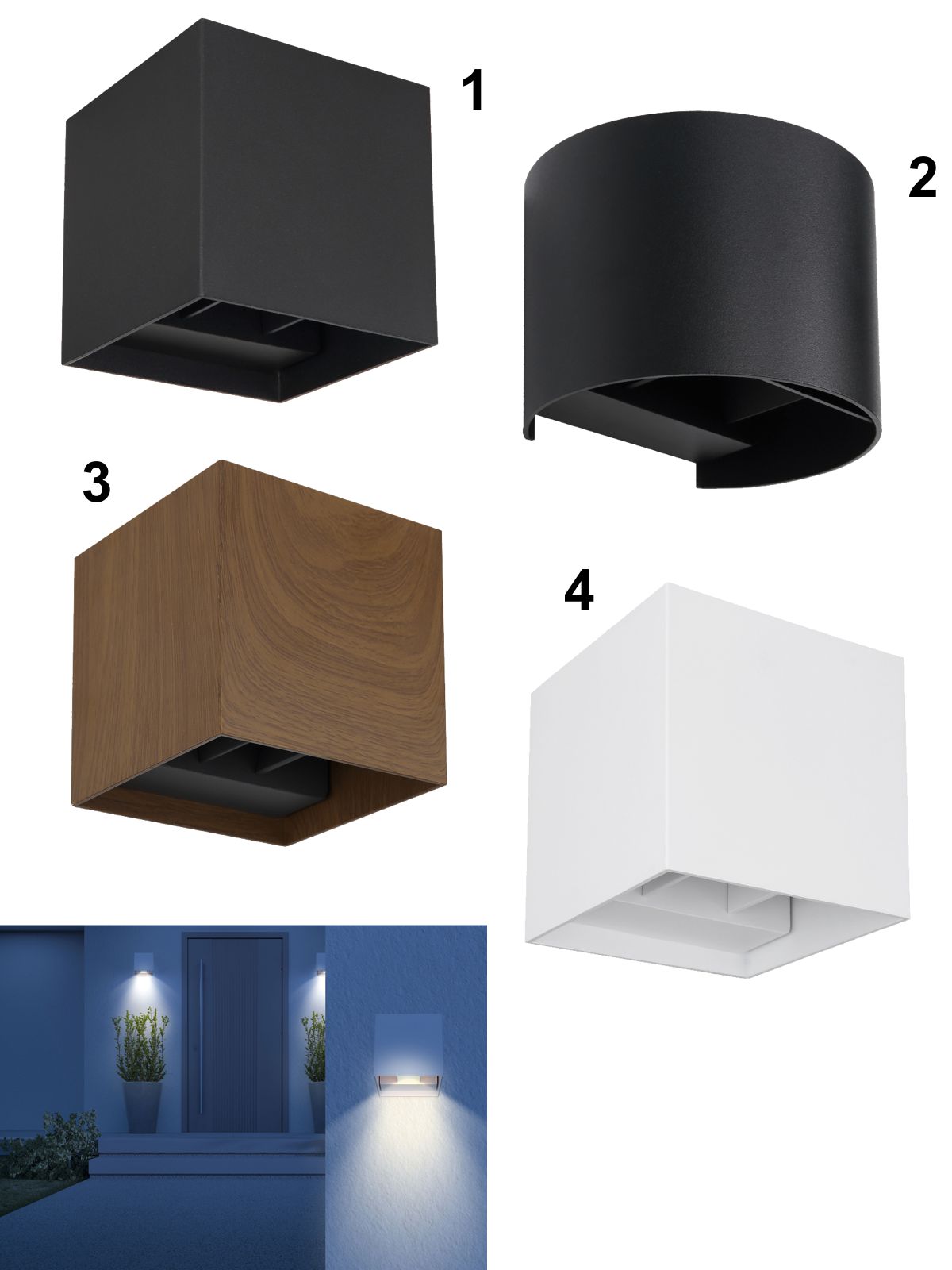 1

2

3

4