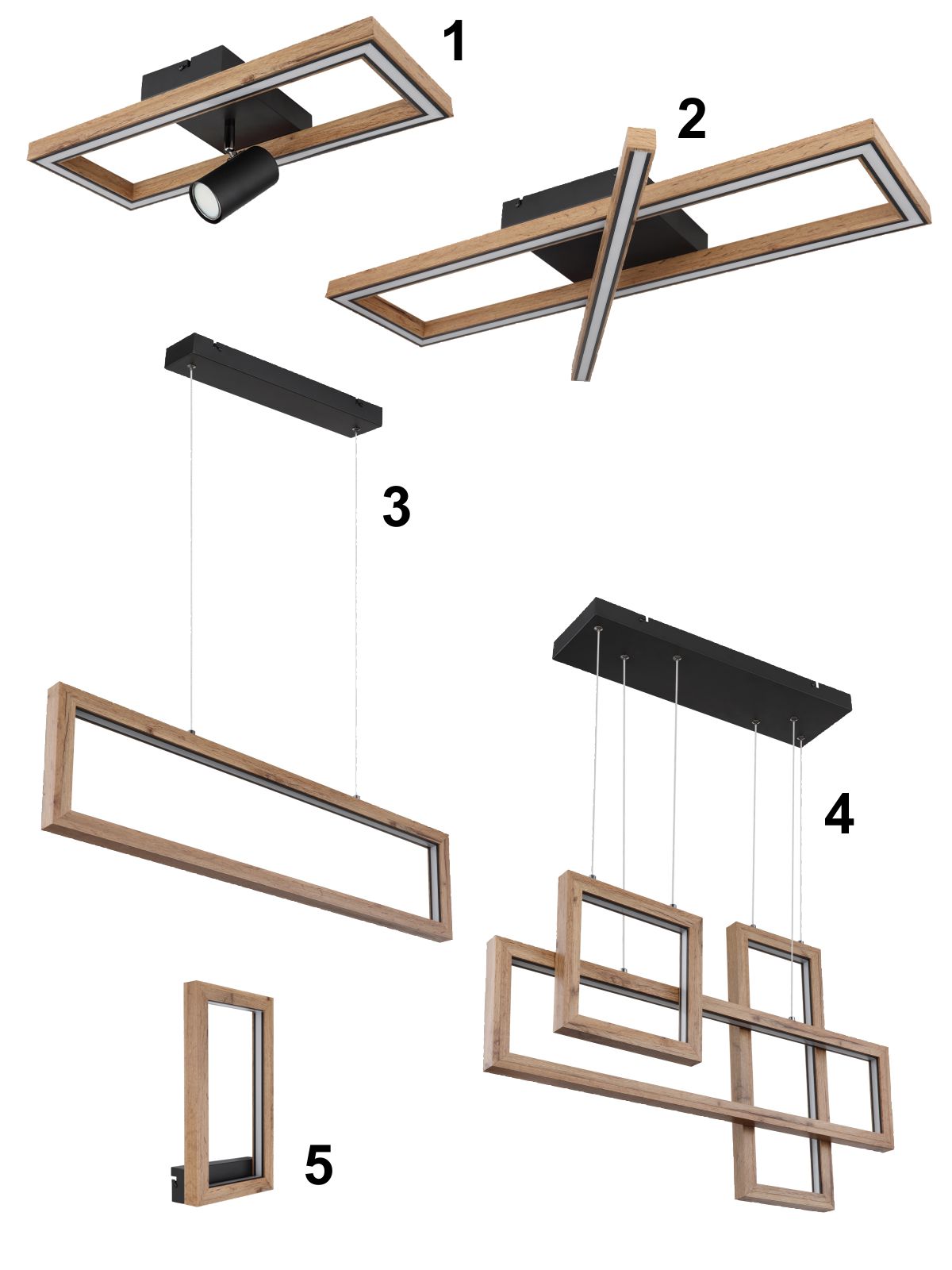 1

2

3

4

5