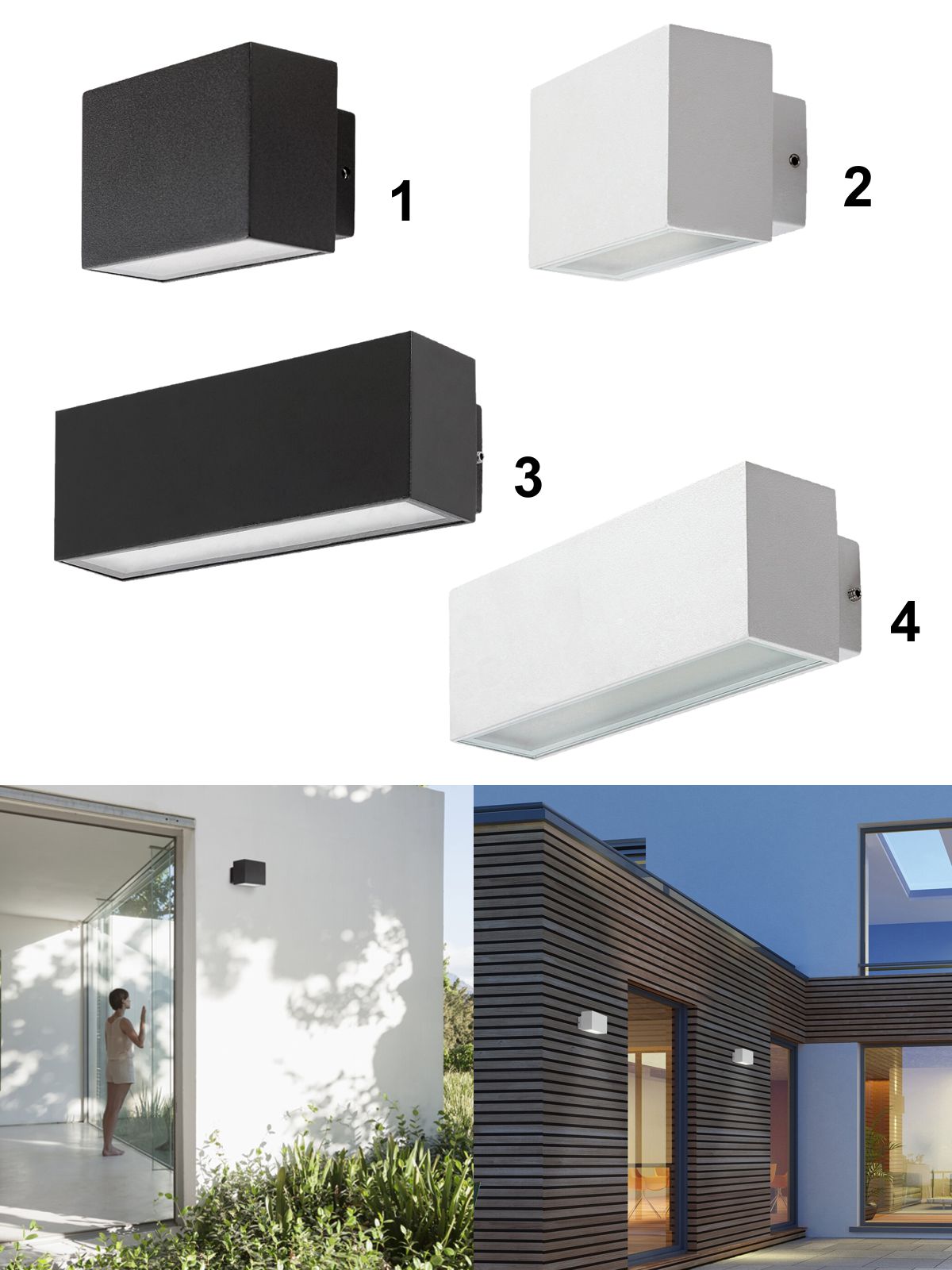 1

2

3

4