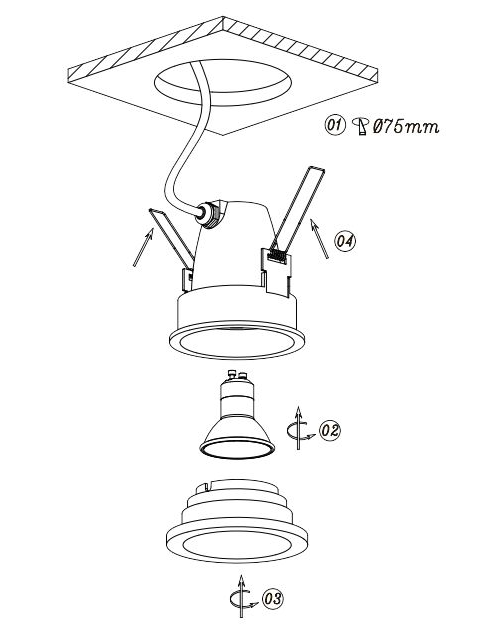 01 Ø75mm

04

02

03