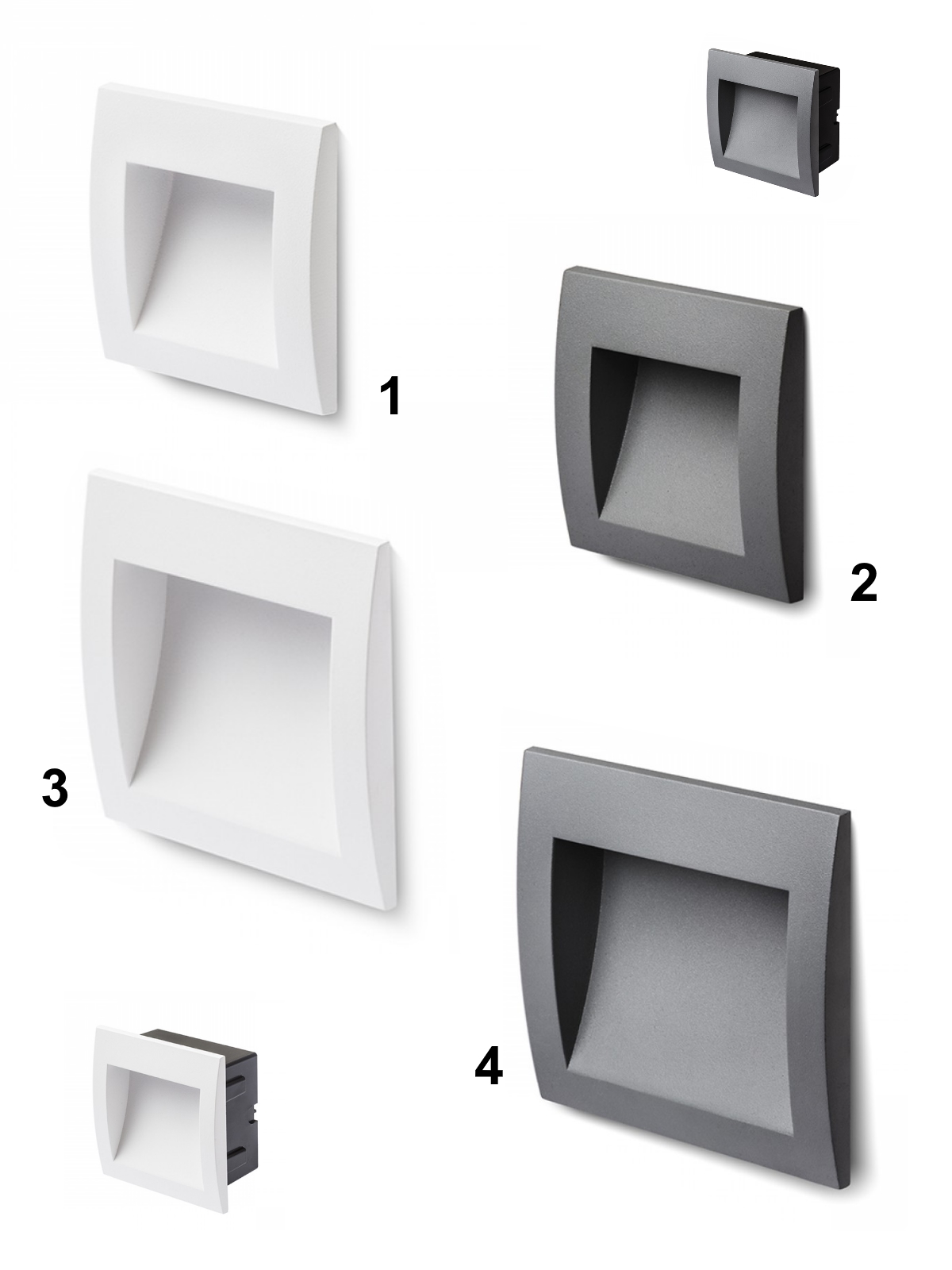 1

2

3

4