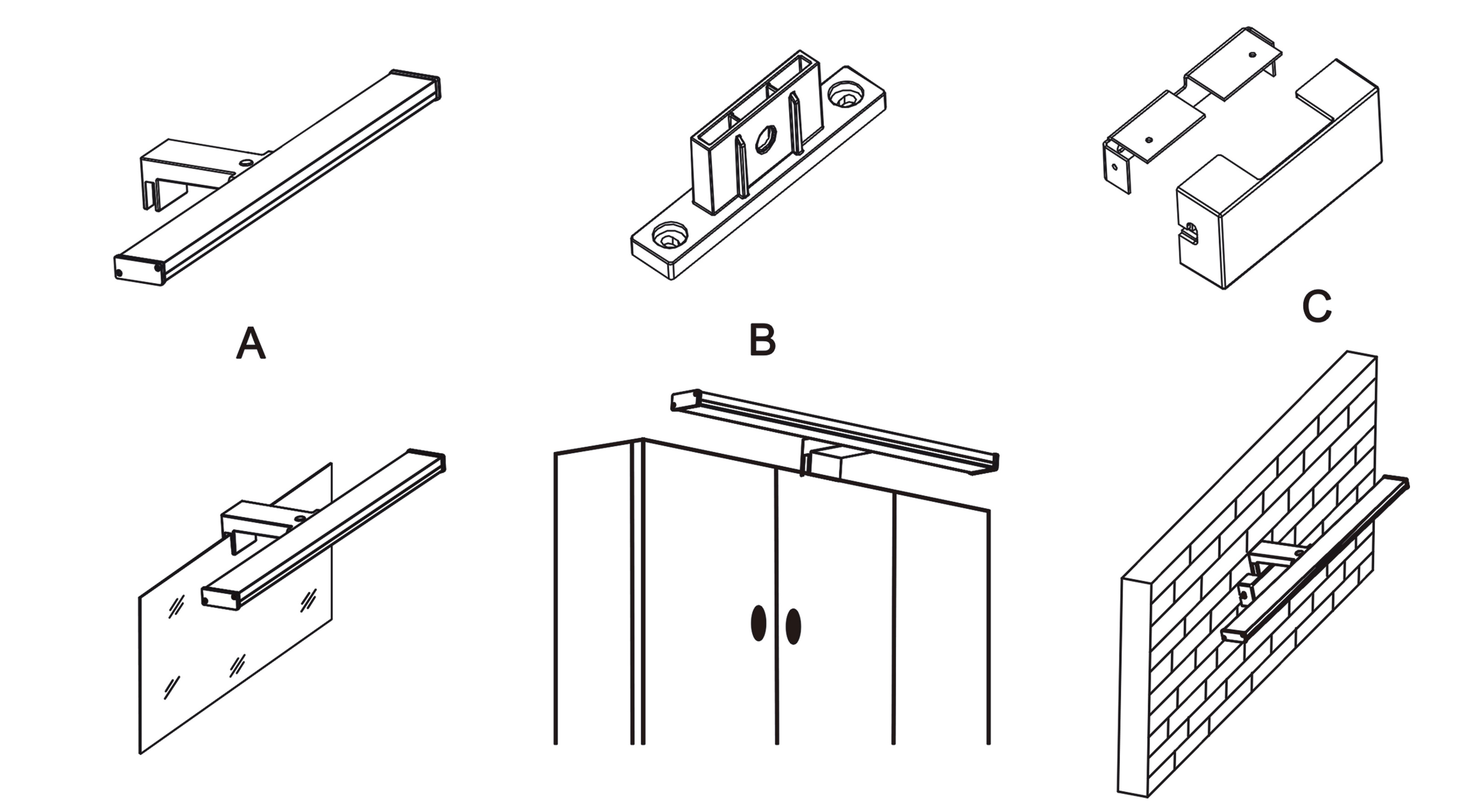 A

B

C