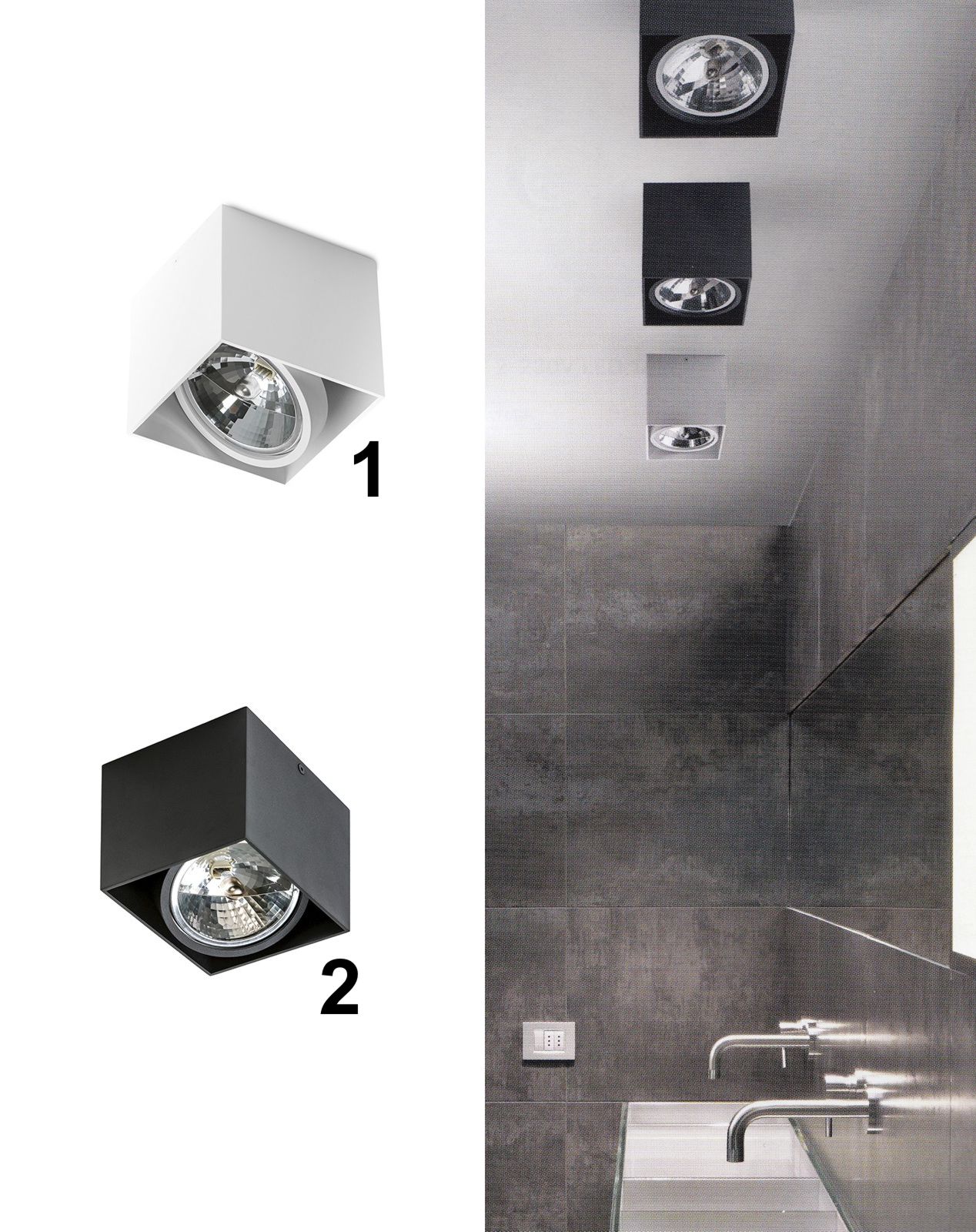 1

2