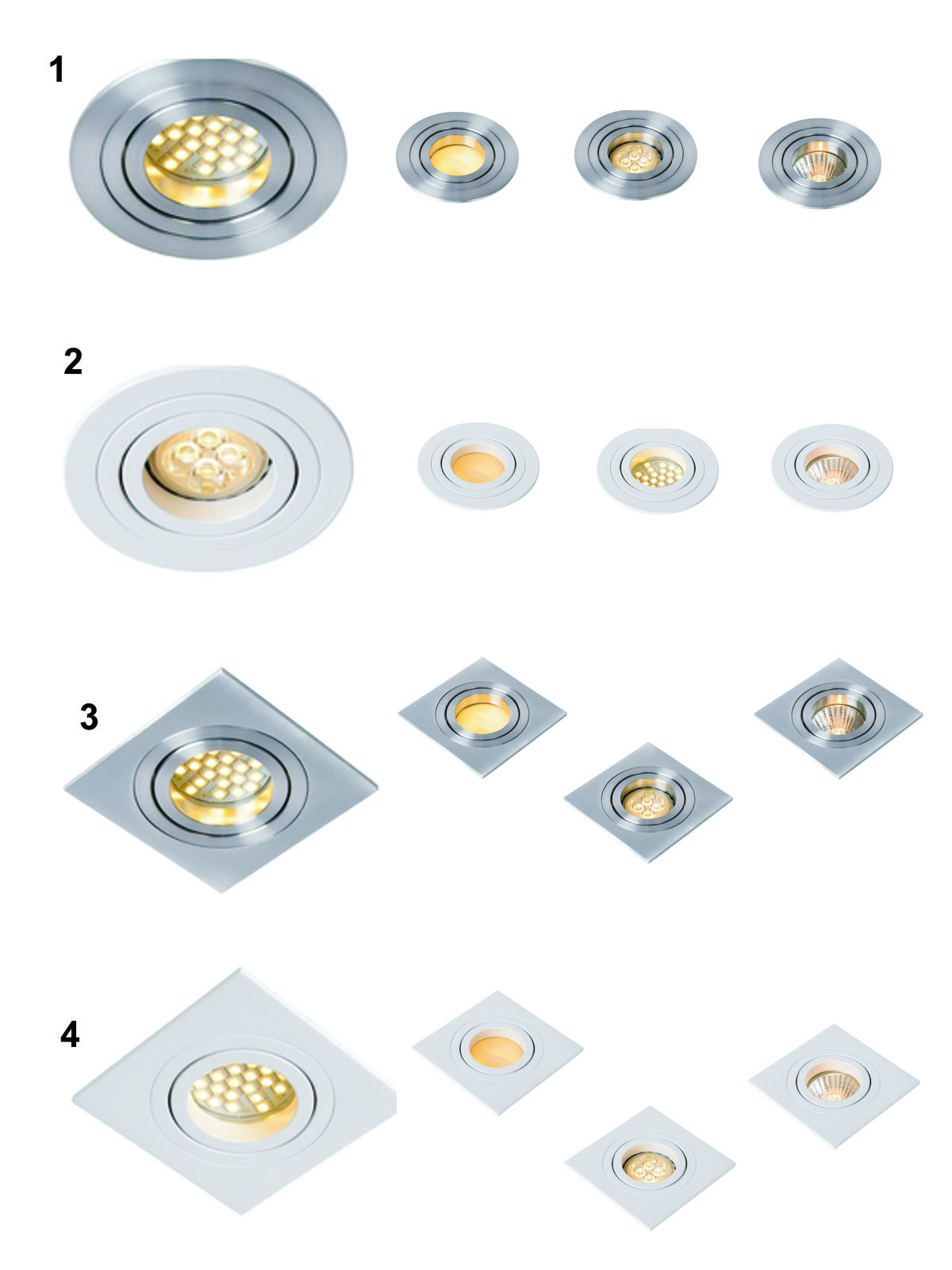 1

2

3

4