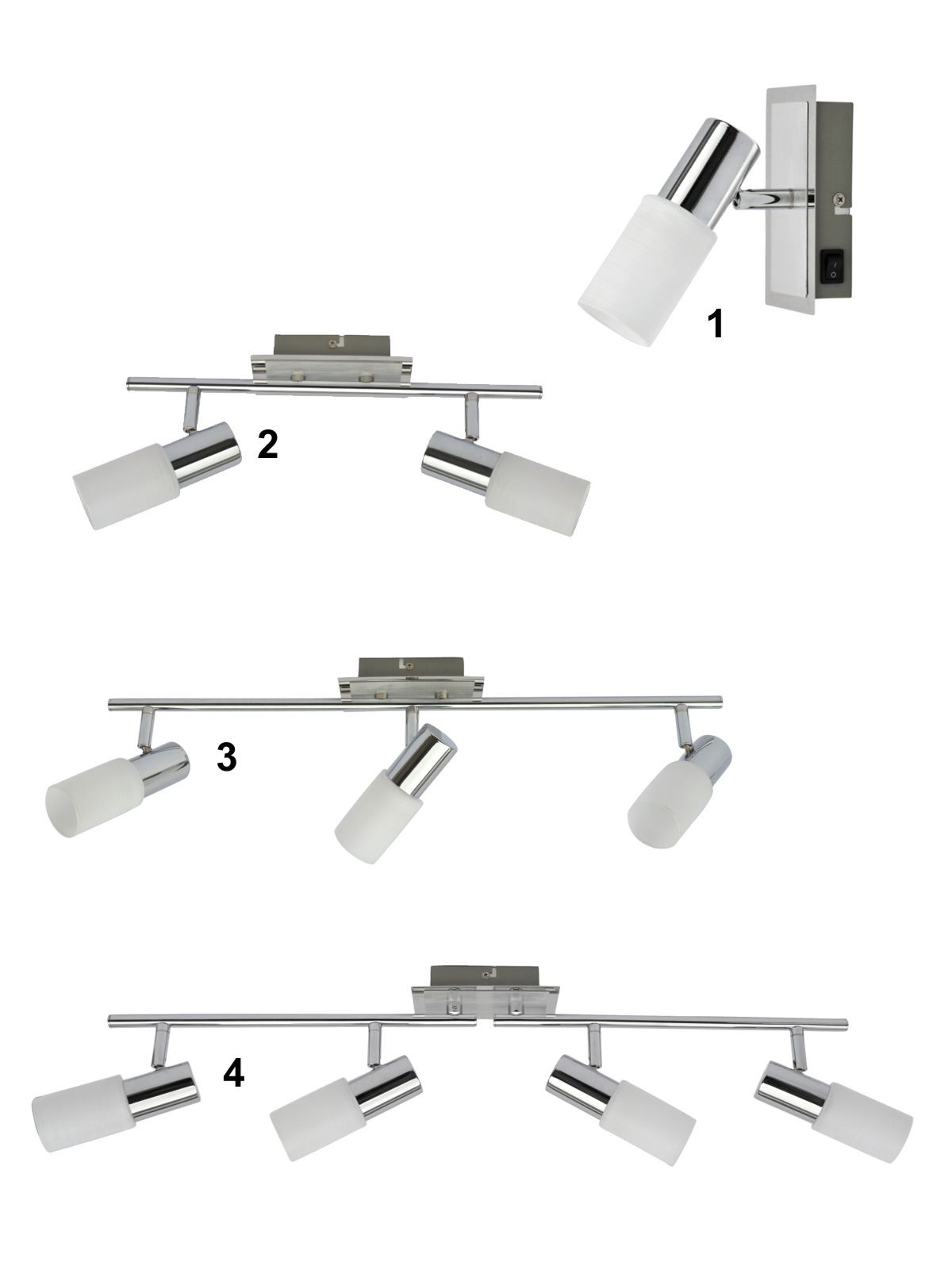 1

2

3

4