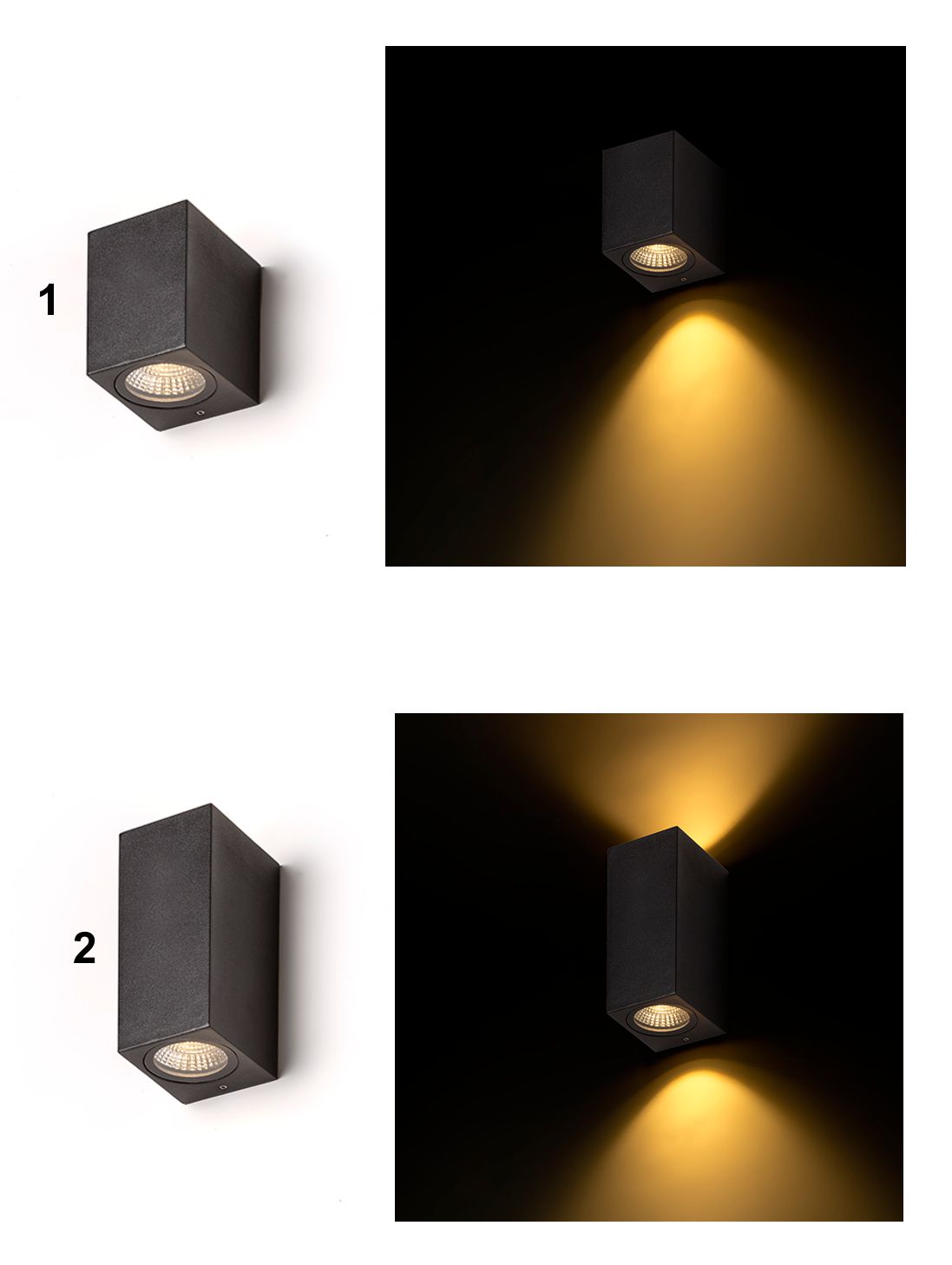 1

2