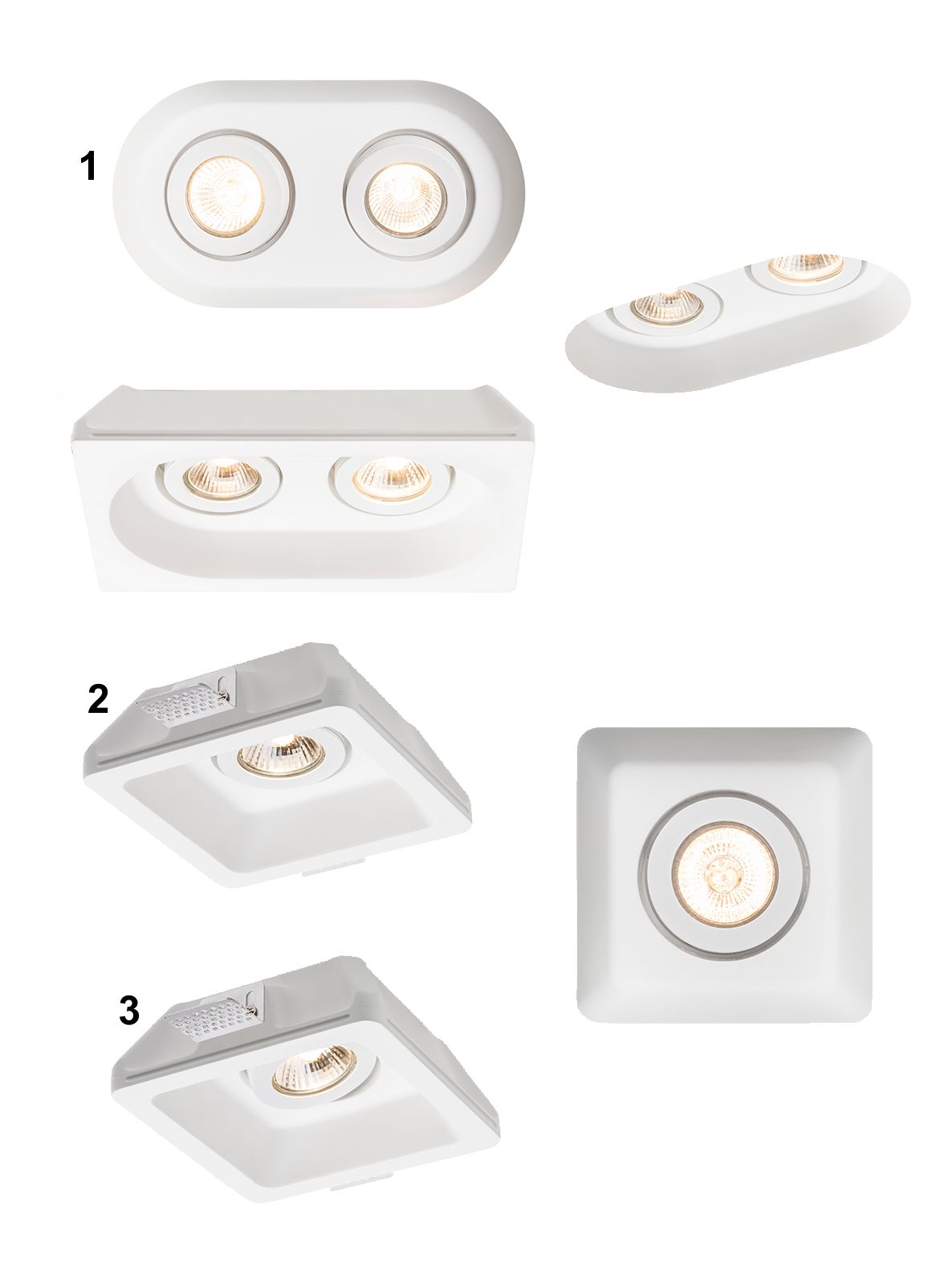 1

2

3