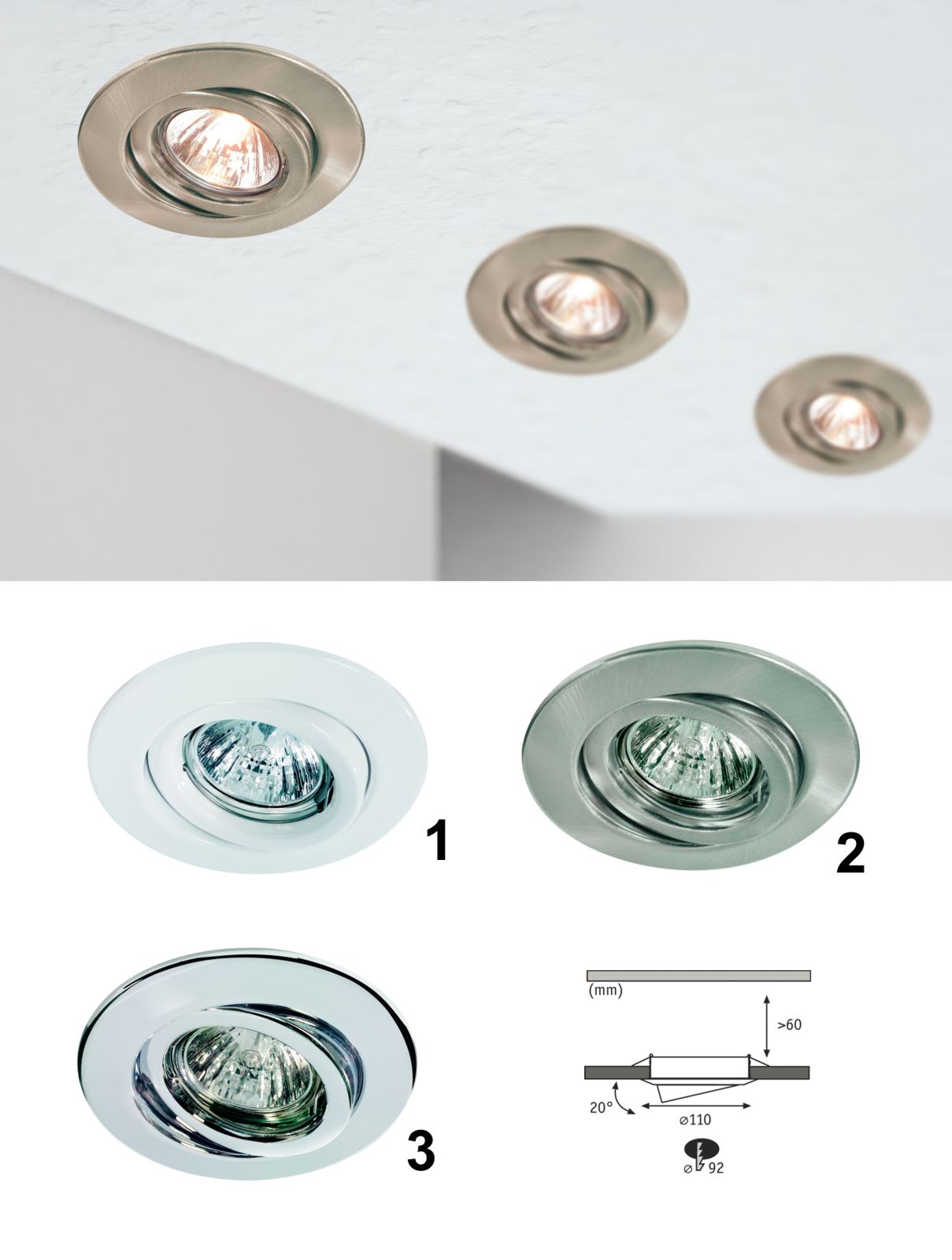 1

2

3

(mm)

>60

20°

⌀110

⌀ 92