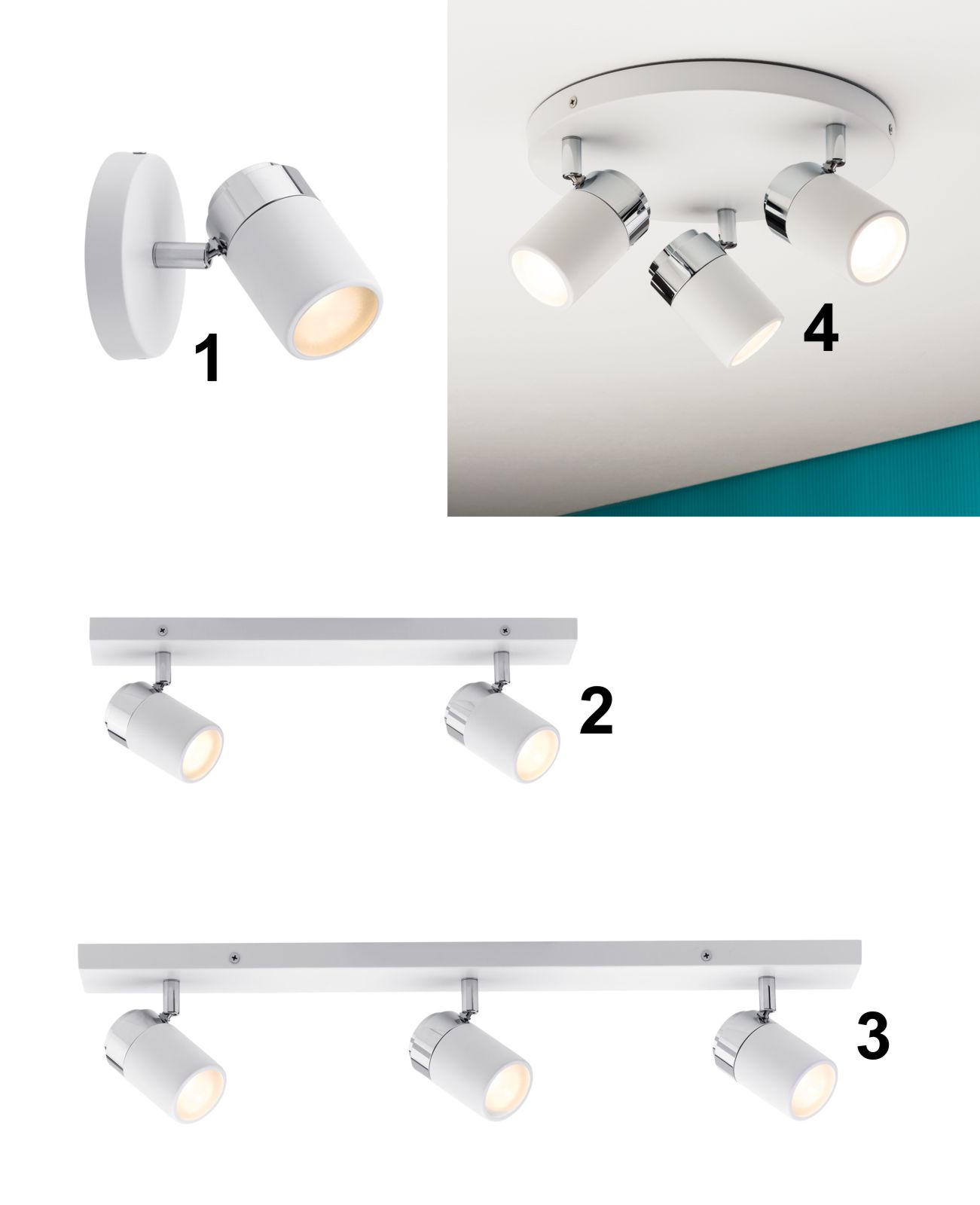 1

4

2

3