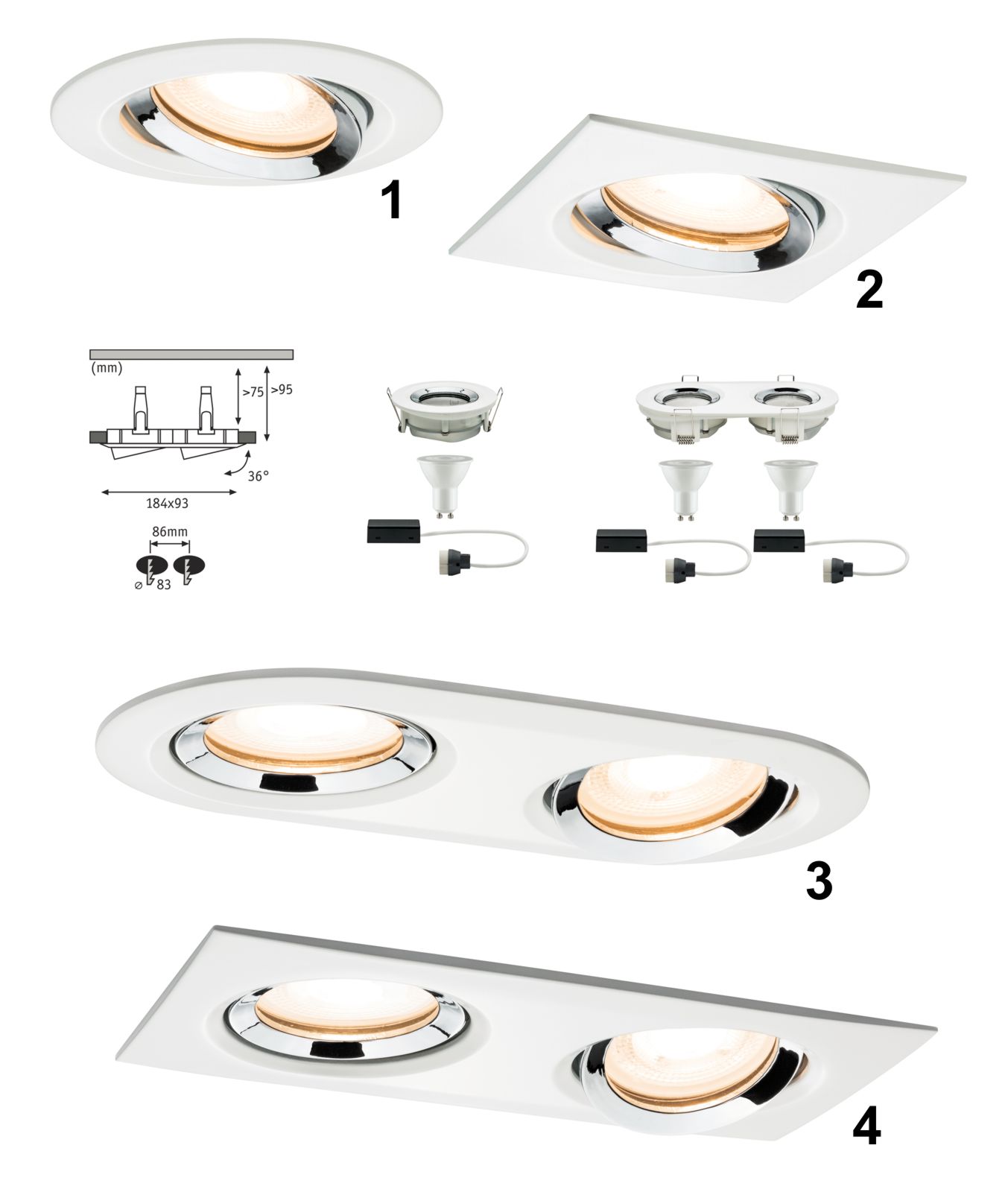 1

2

(mm)
>75
>95
36°
184x93
86mm
⌀ 83

3

4