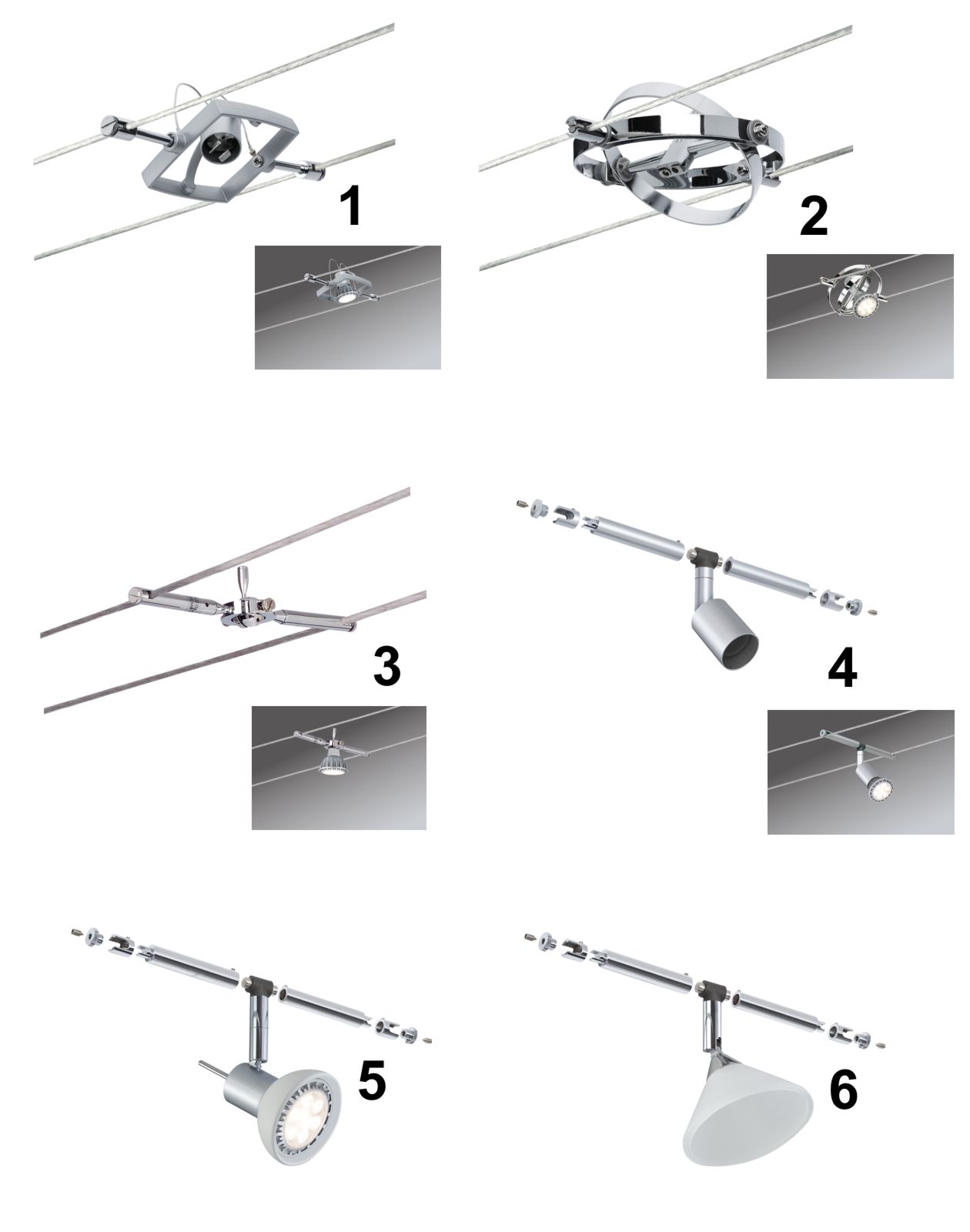 1

2

3

4

5

6