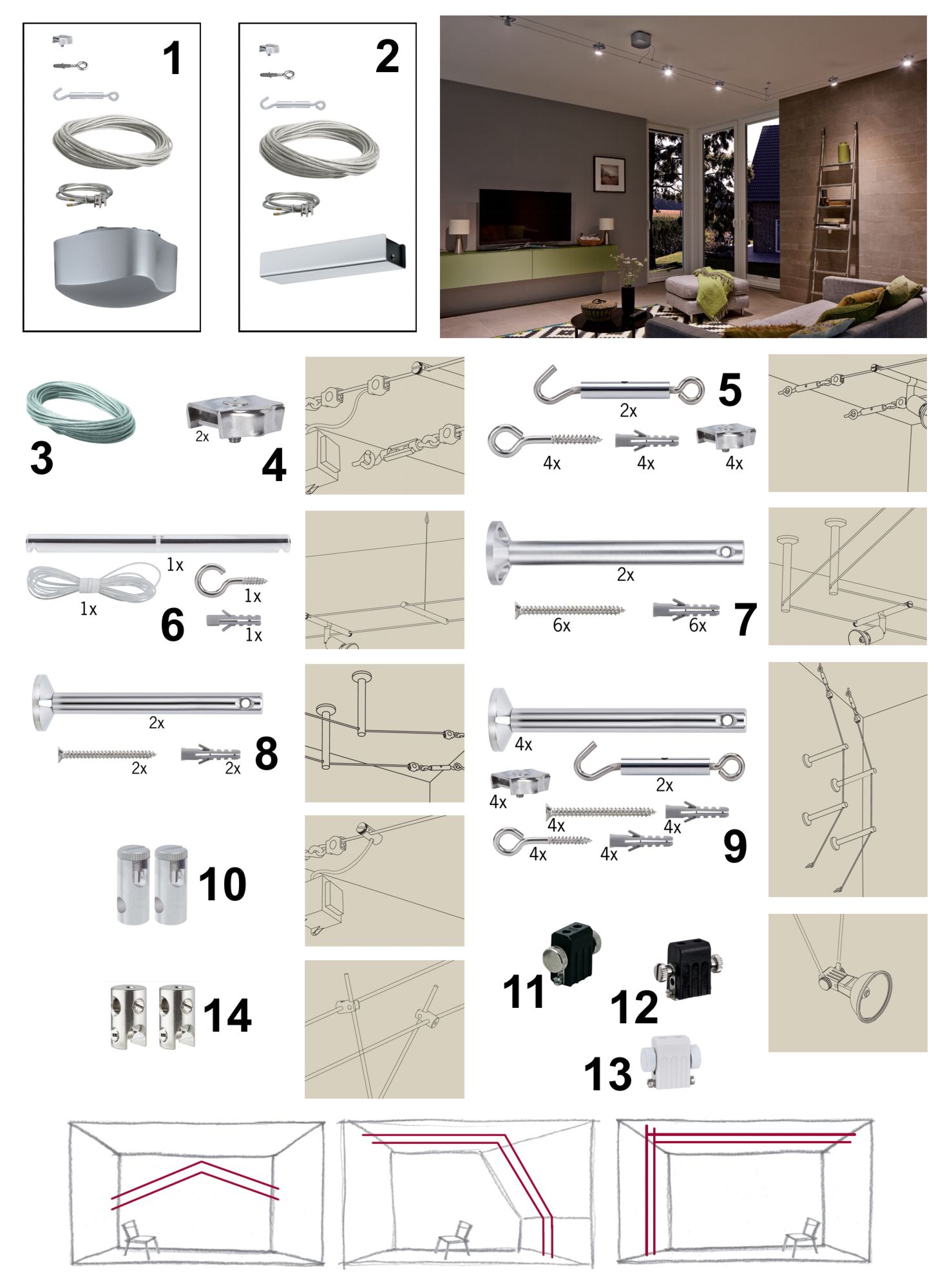 1

2

3

2x

4

2x

5

4x

4x

4x

1x

1x

1x

6

1x

2x

6x

6x

7

2x

2x

2x

8

4x

2x

4x

4x

4x

4x

4x

9

10

11

12

13

14