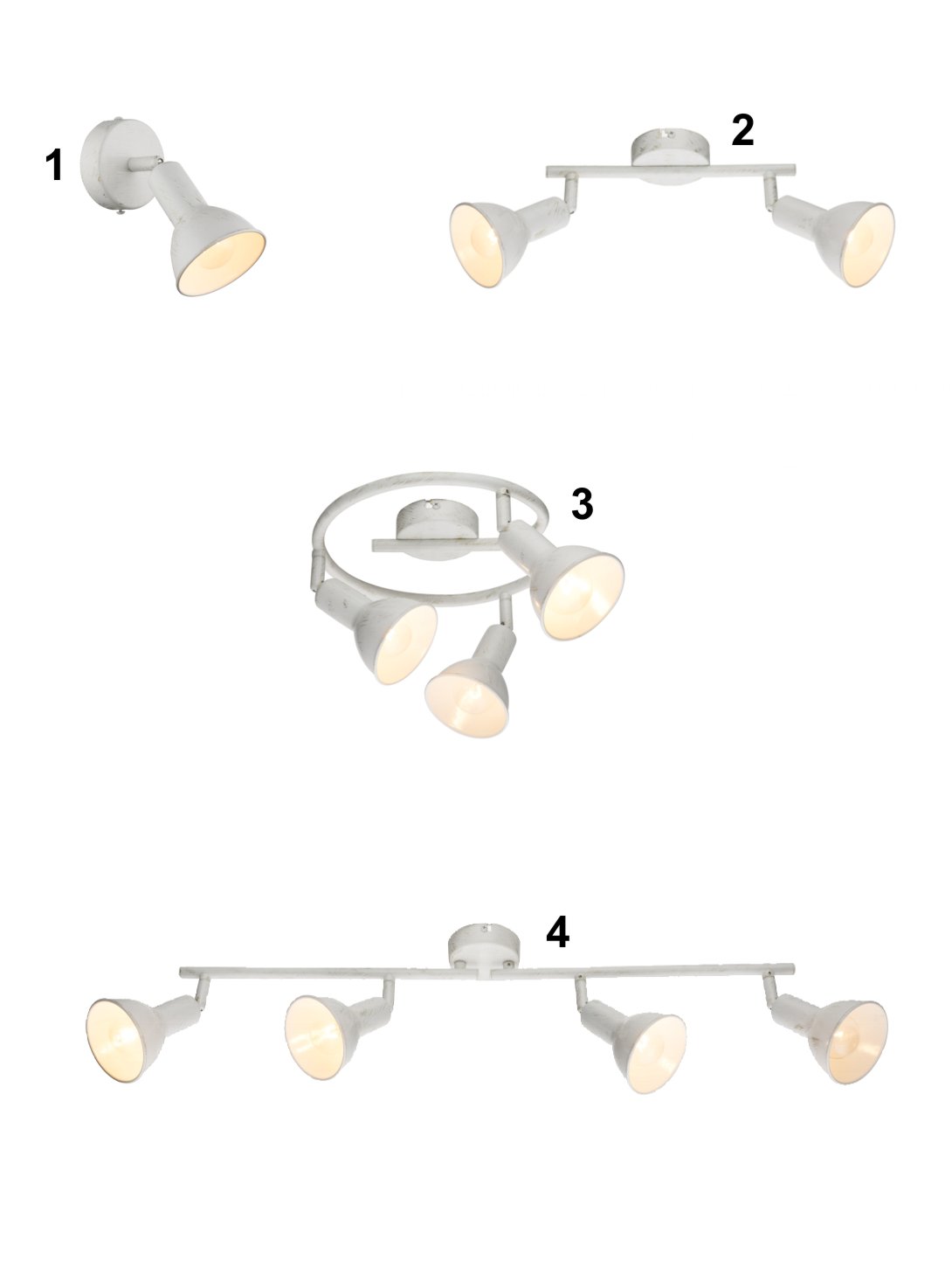 1

2

3

4