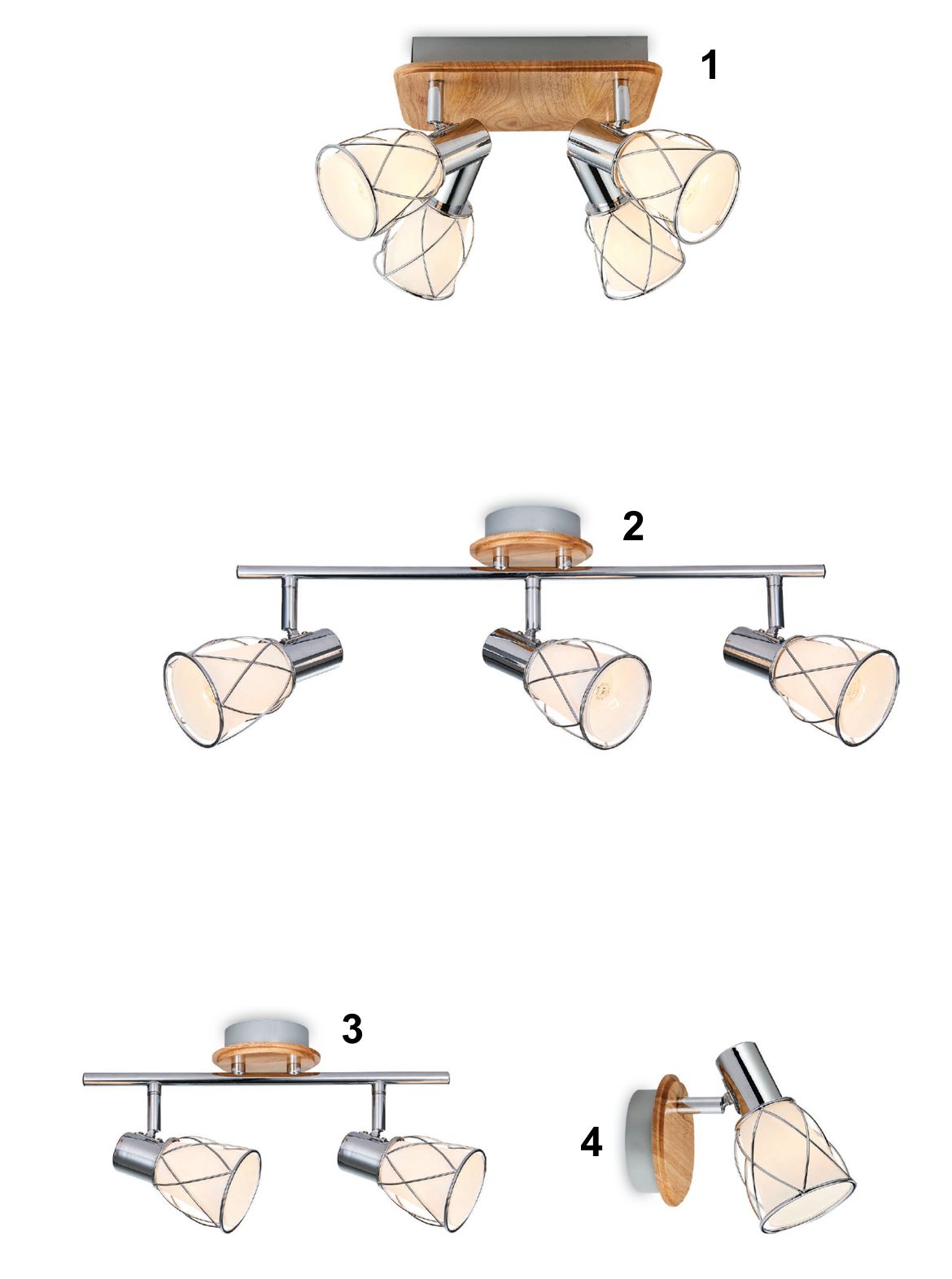 1

2

3

4