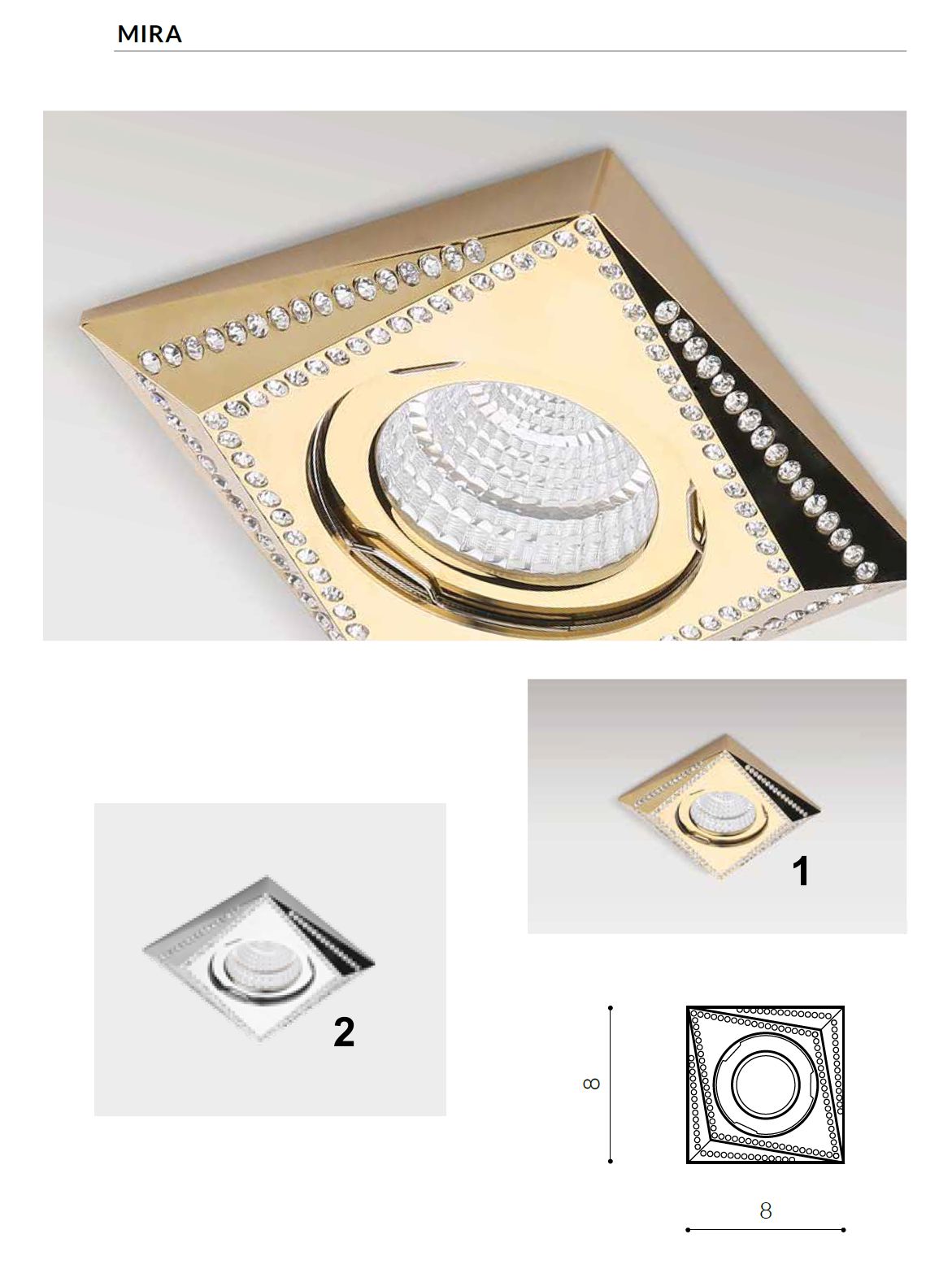 MIRA

1

2

8

8