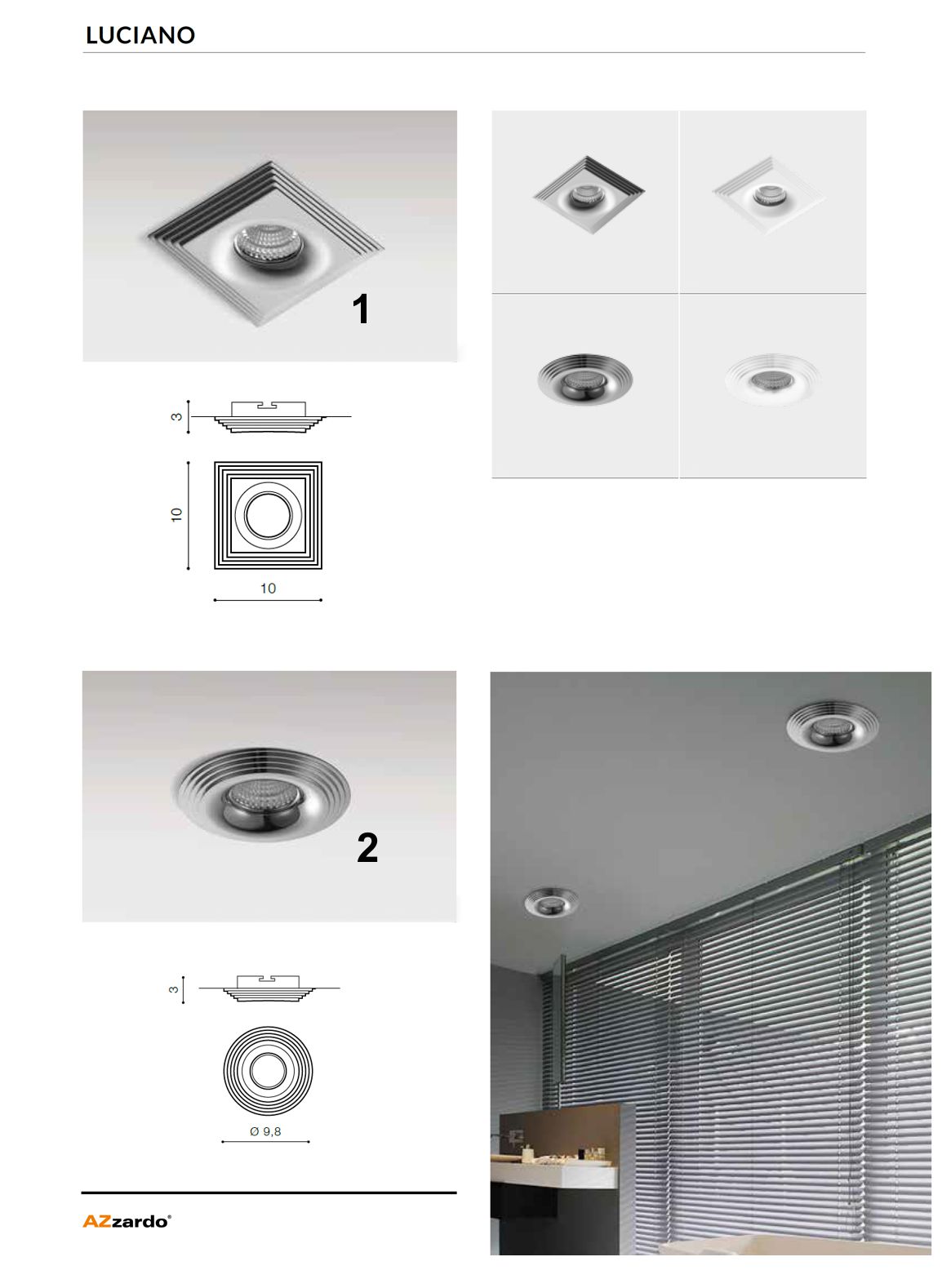 LUCIANO

1

3

10

10

2

3

Ø 9,8

AZzardo®