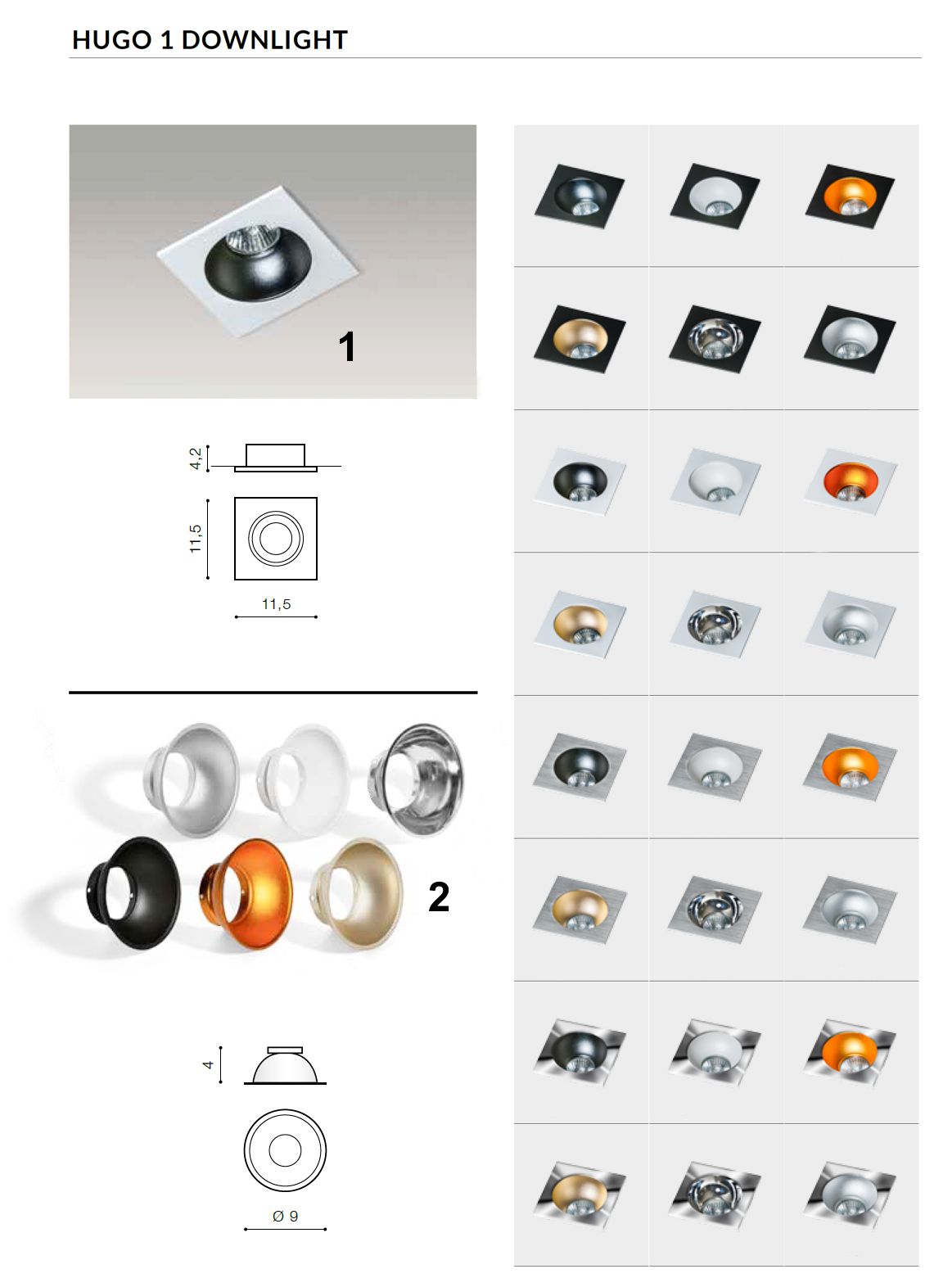 HUGO 1 DOWNLIGHT

1

4,2

11,5

11,5

2

4

Ø 9