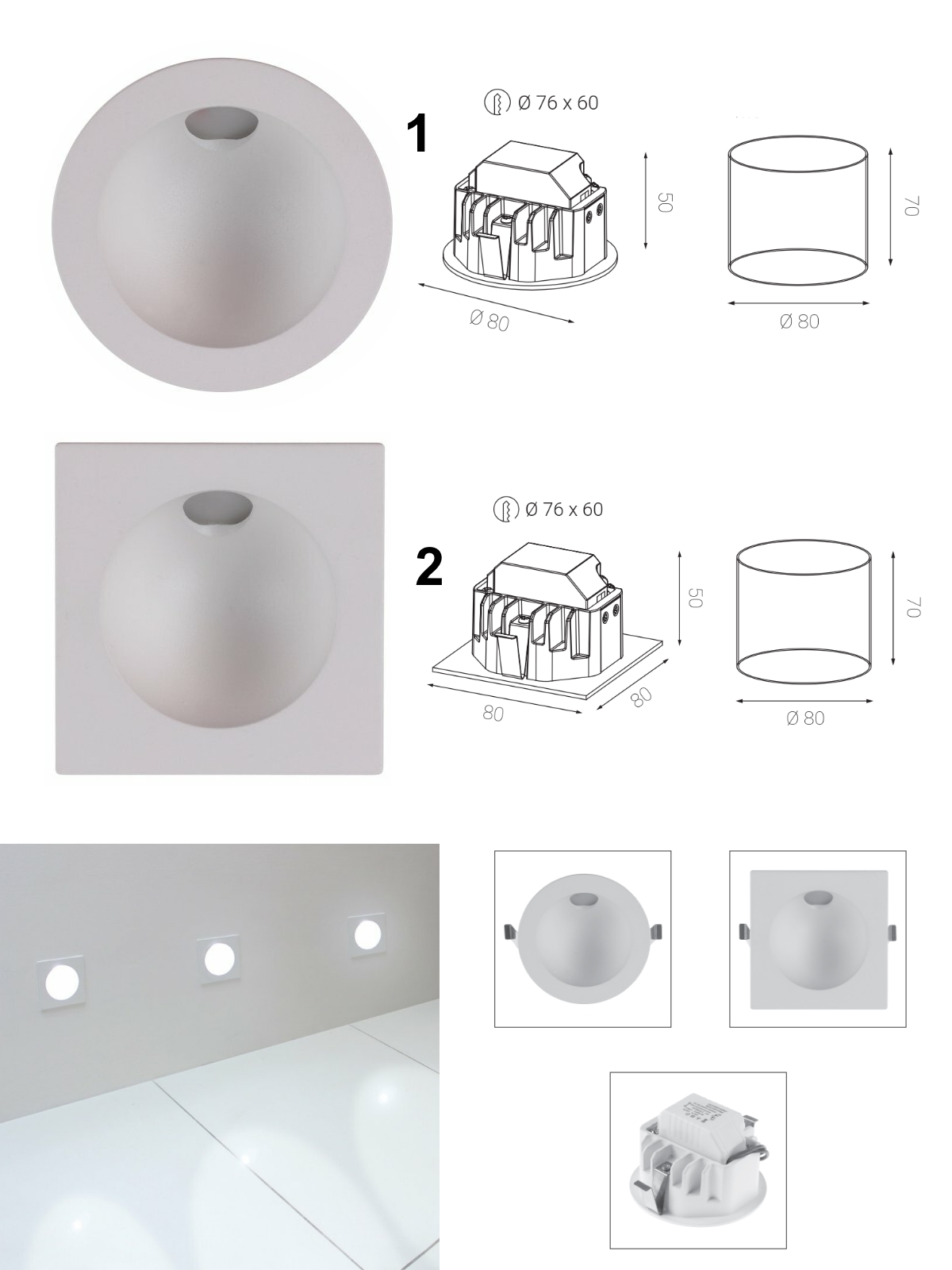 Ø 76 x 60

1

50

70

Ø 80

Ø 80

Ø 76 x 60

2

50

70

80

80

Ø 80