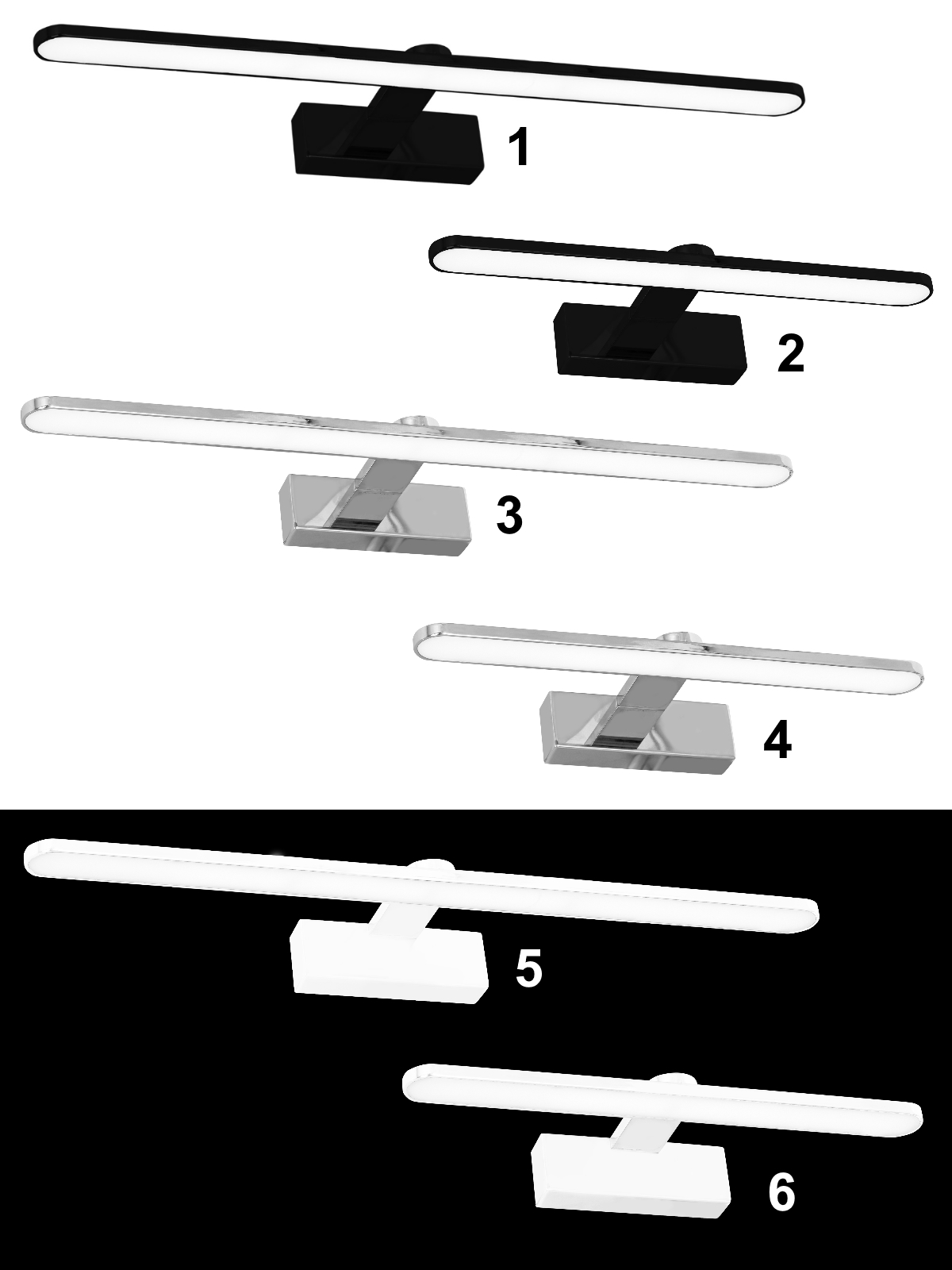 1

2

3

4

5

6