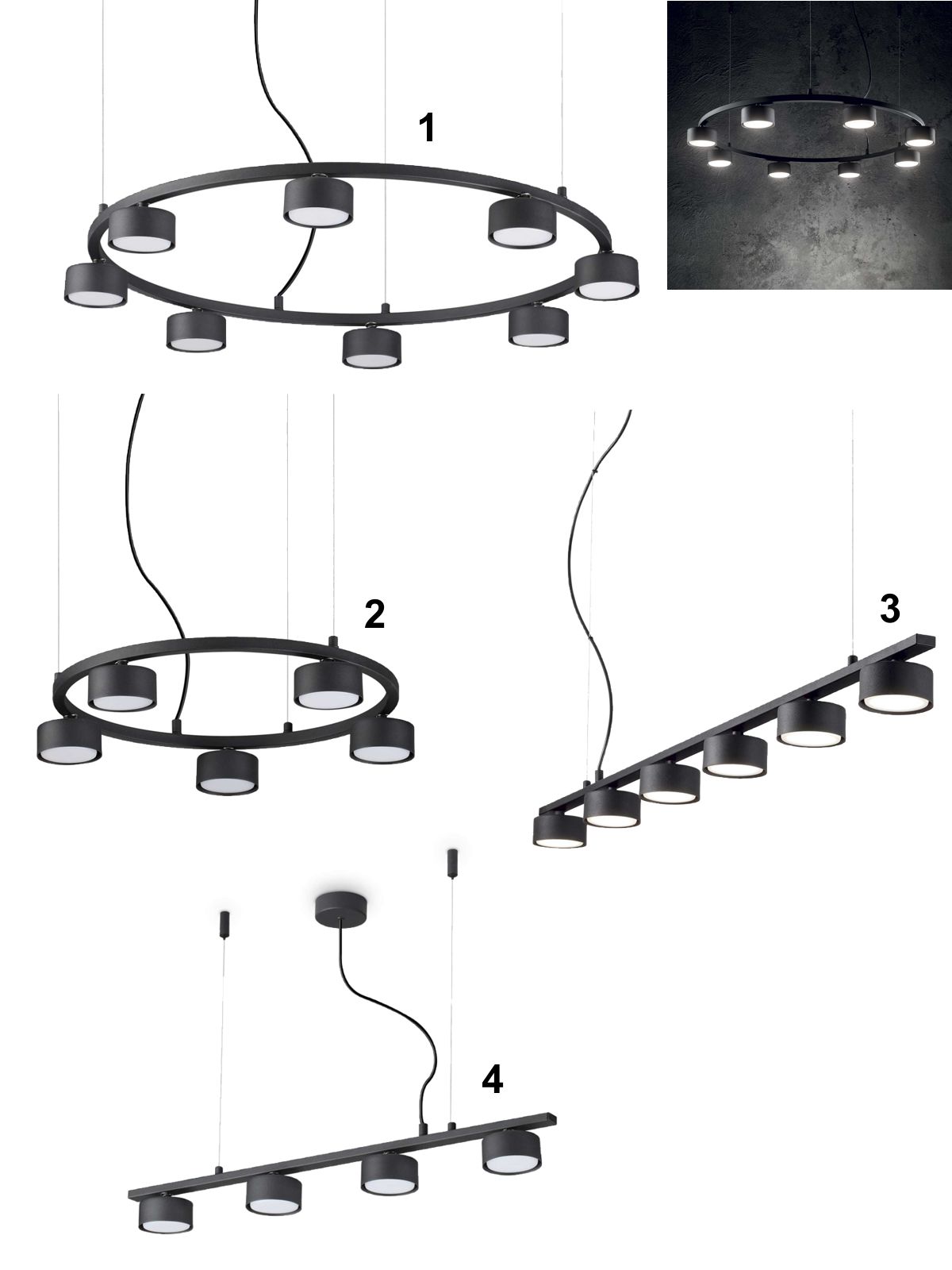 1

2

3

4