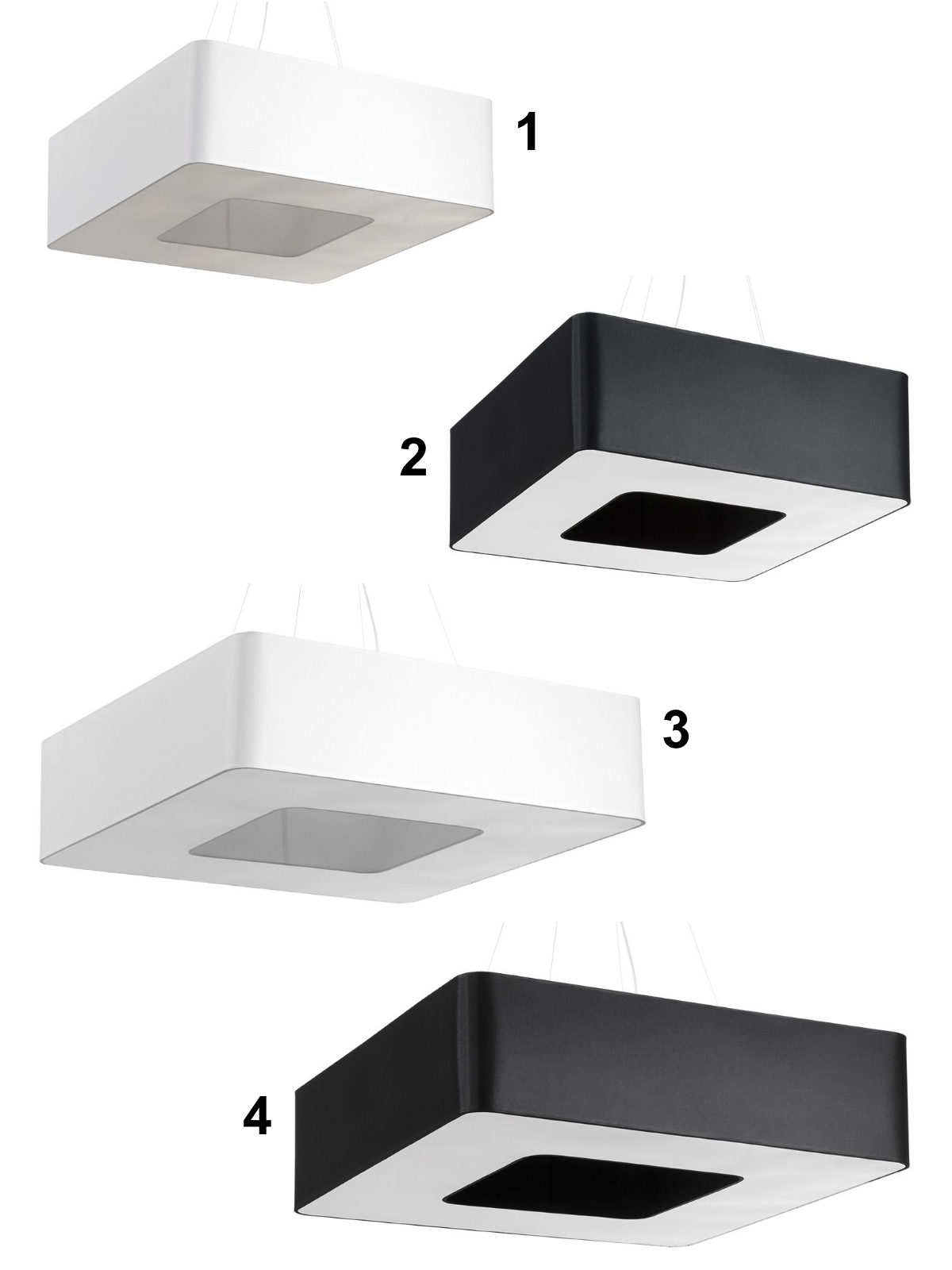 1

2

3

4