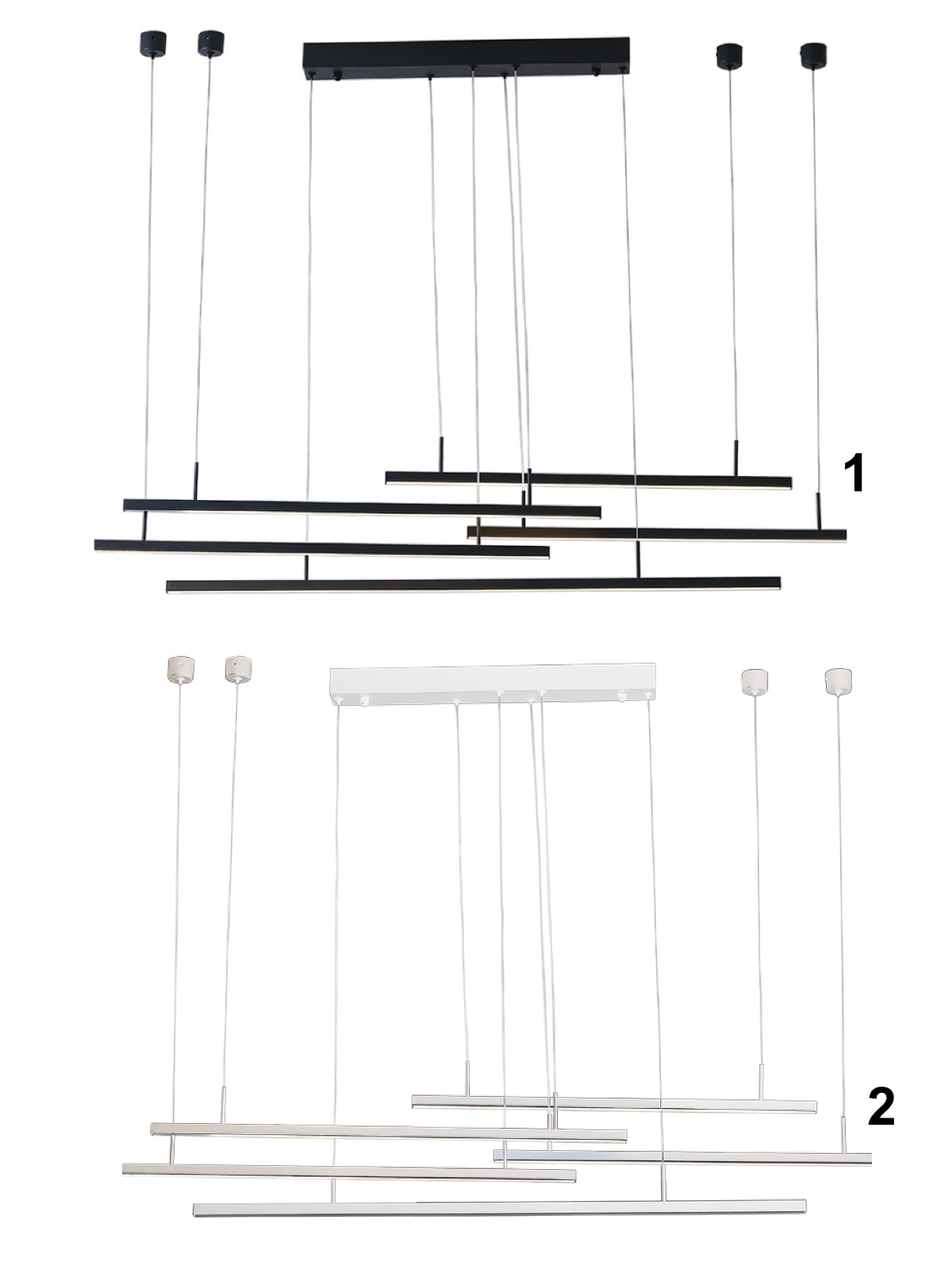 1

2