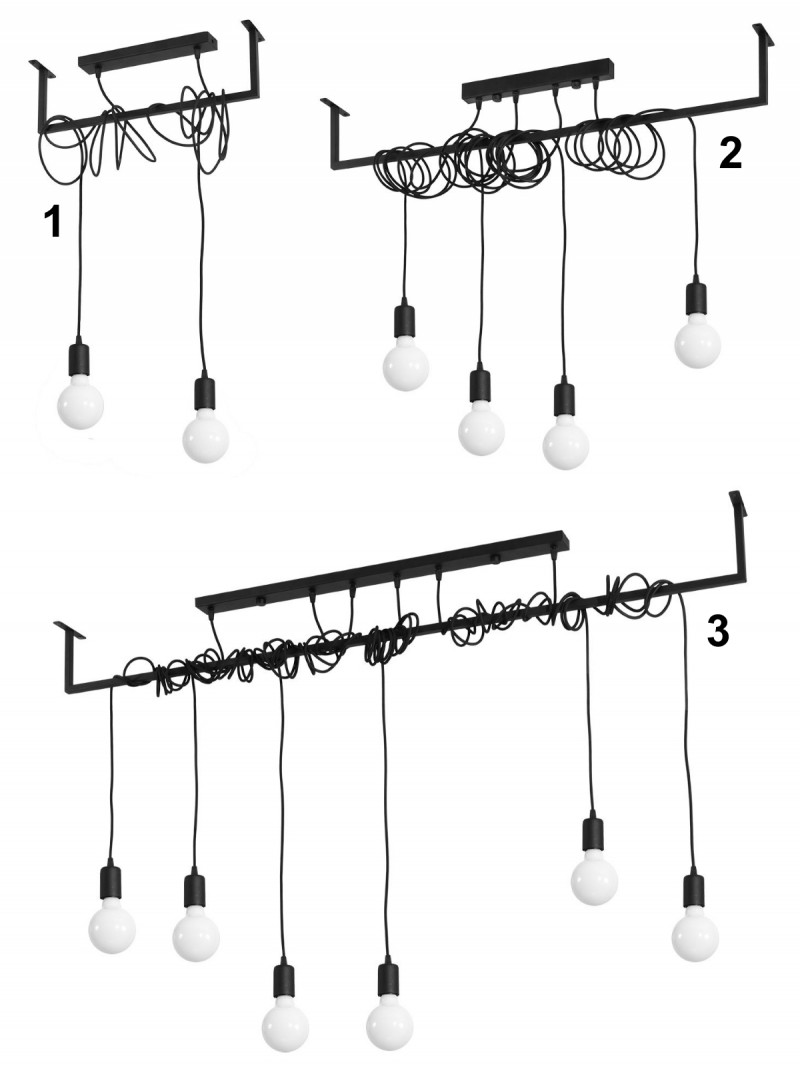 1

2

3