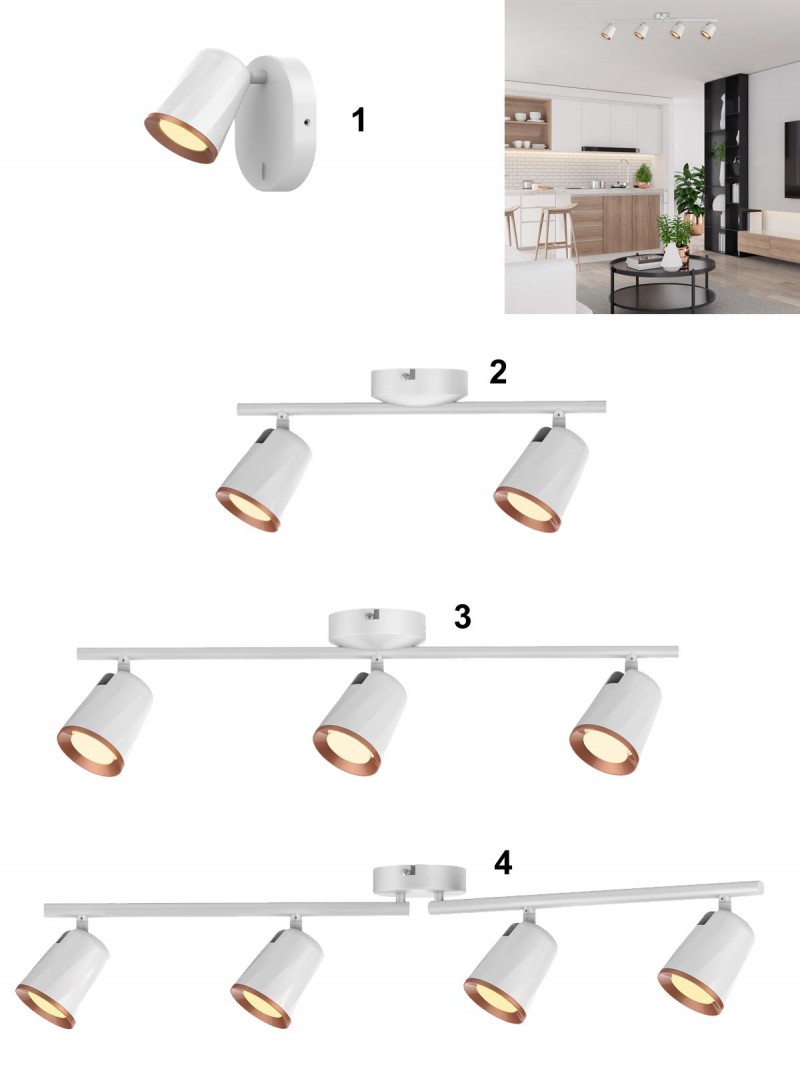 1

2

3

4