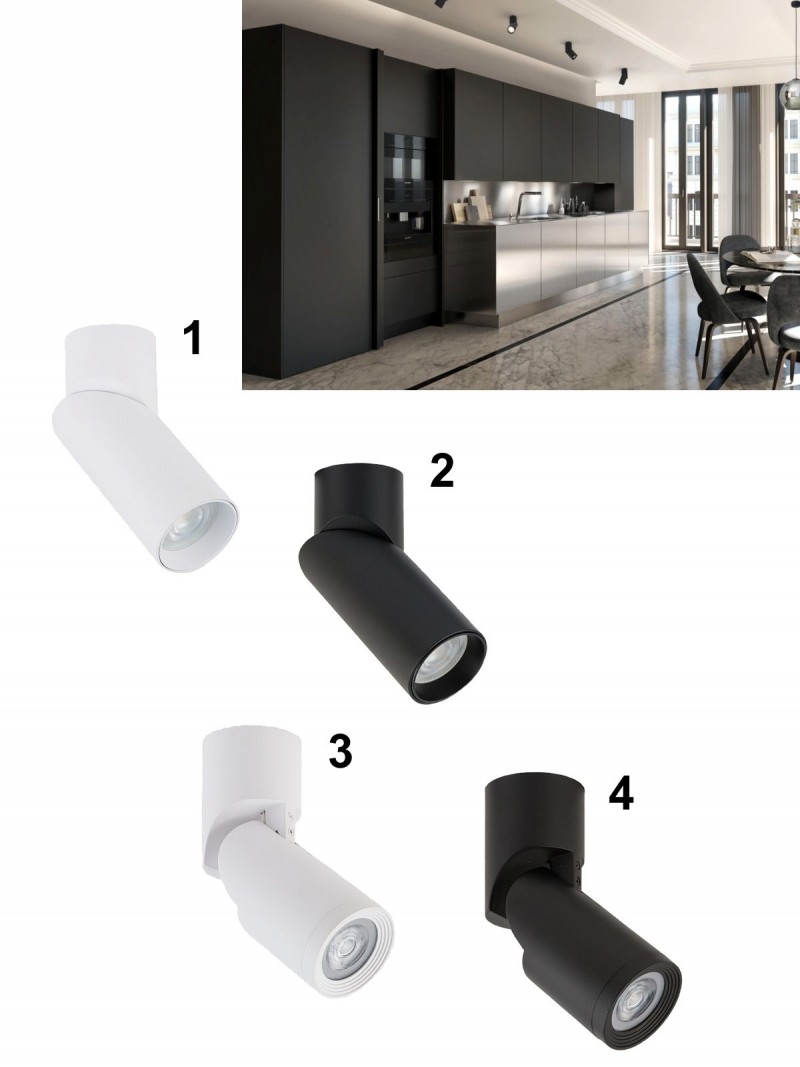 1

2

3

4