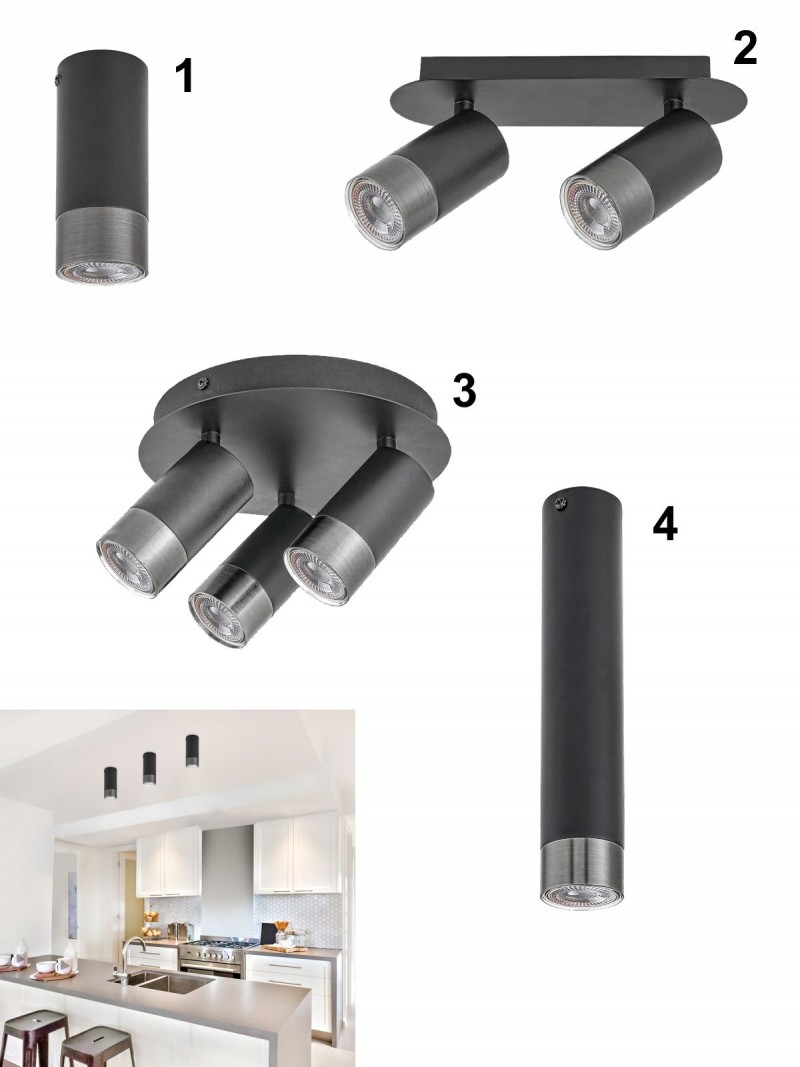 1

2

3

4