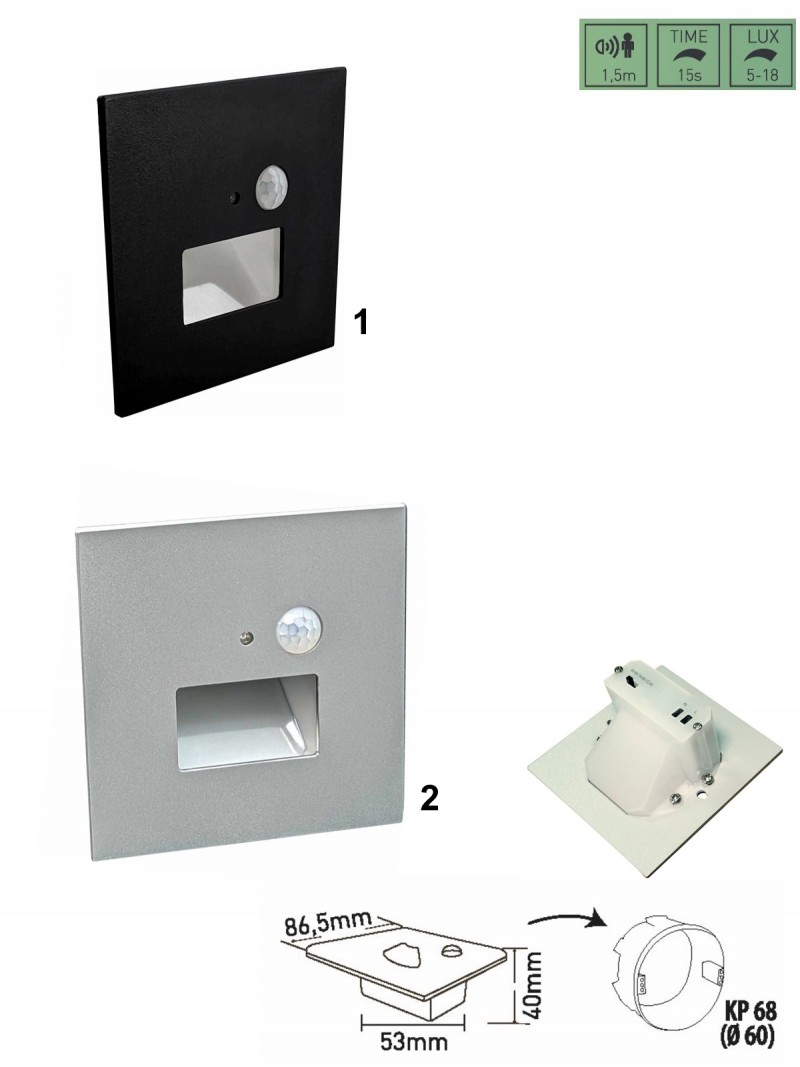 1,5m

TIME
15s

LUX
5-18

1

2

86,5mm

40mm

53mm

KP 68
(Ø 60)