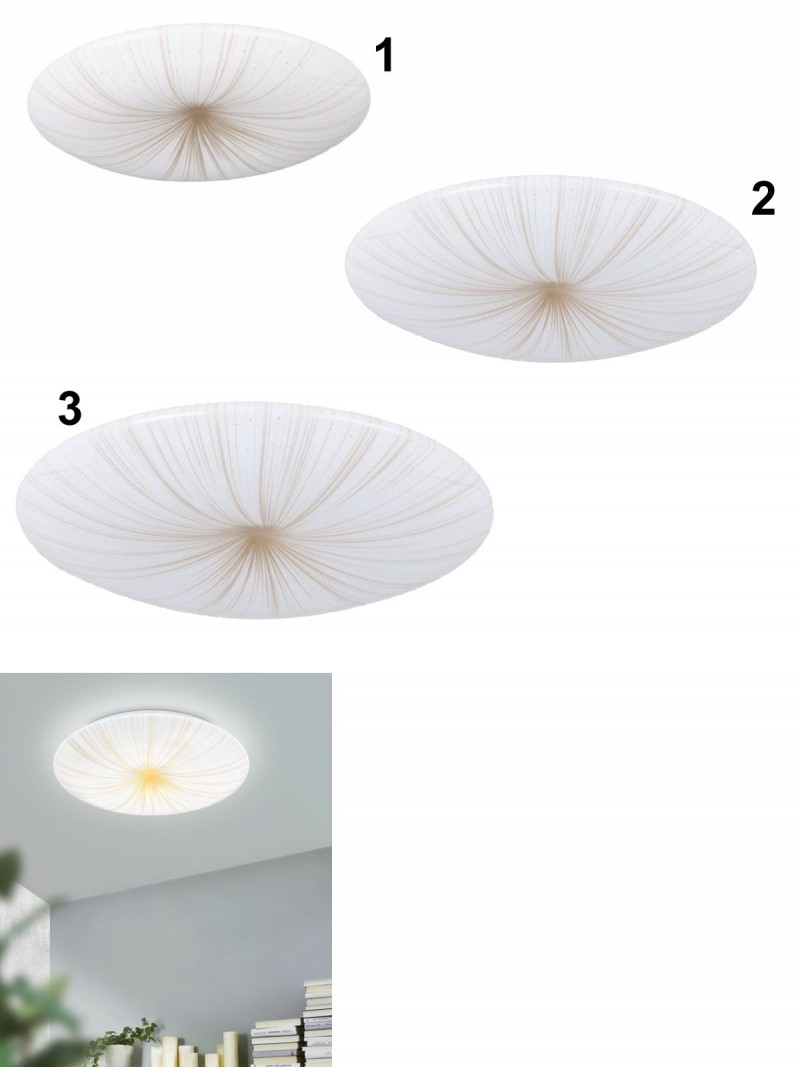 1

2

3