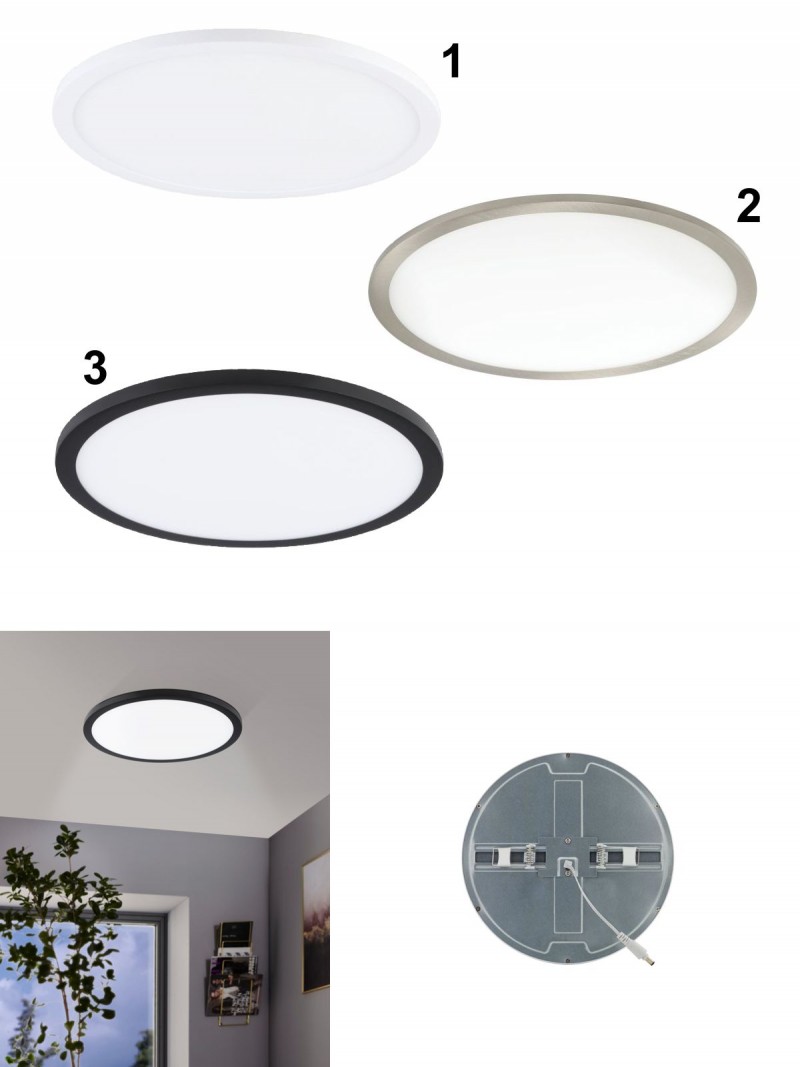 1

2

3