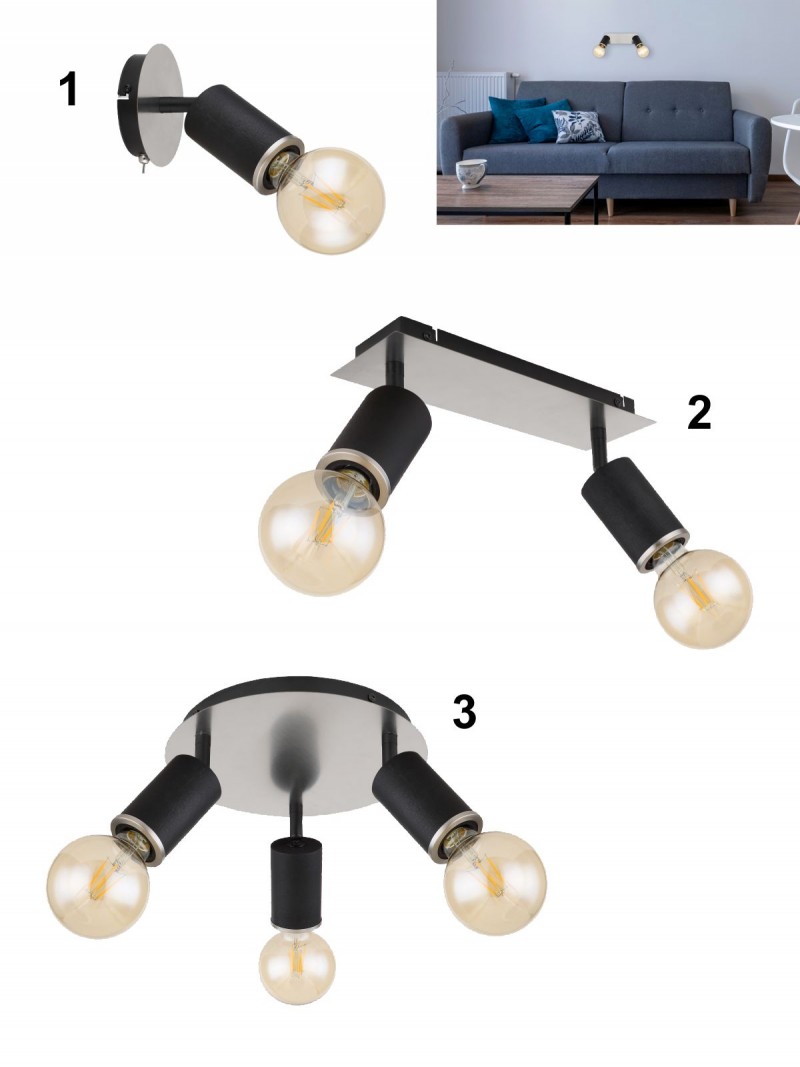 1

2

3