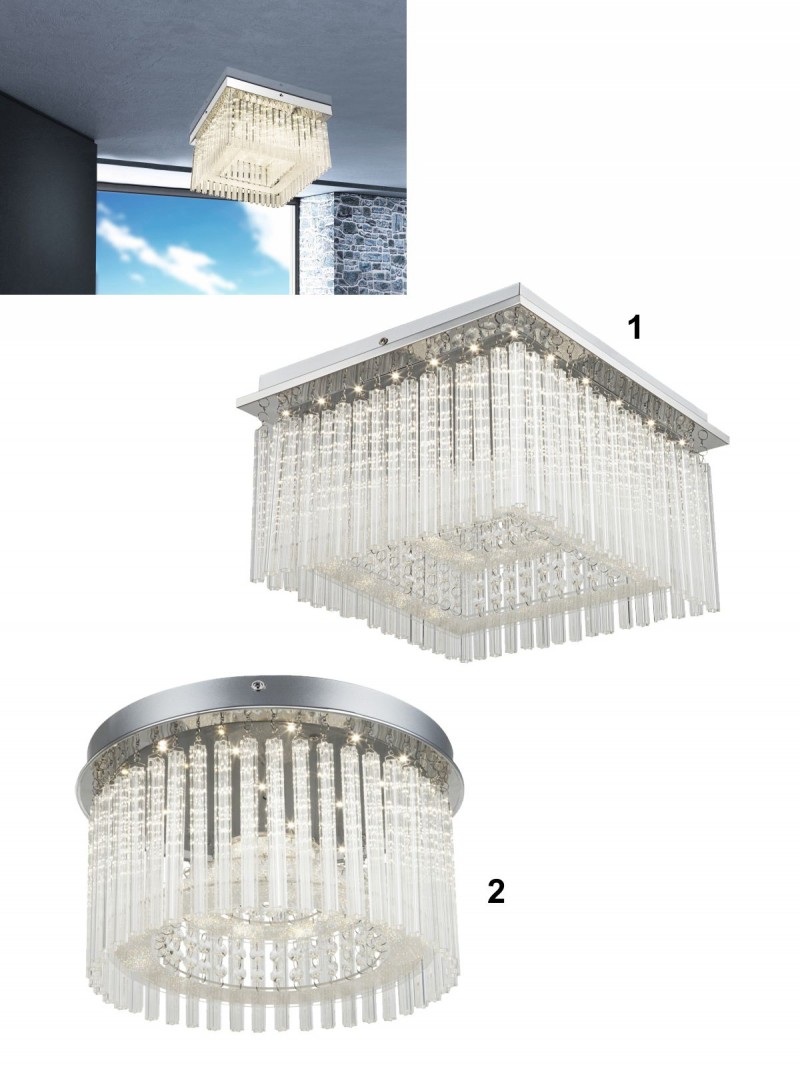 1

2