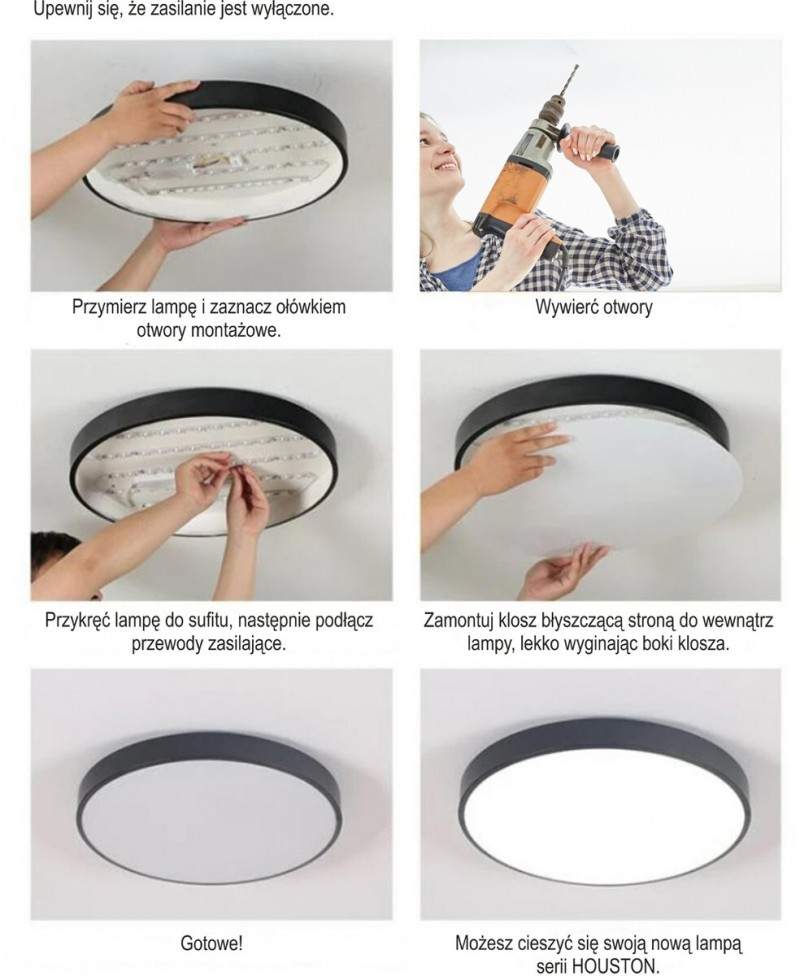 Upewnij się, że zasilanie jest wyłączone.

Przymierz lampę i zaznacz ołówkiem otwory montażowe.

Wywierć otwory

Przykręć lampę do sufitu, następnie podłącz przewody zasilające.

Zamontuj klosz błyszczącą stroną do wewnątrz lampy, lekko wyginając boki klosza.

Gotowe!

Możesz cieszyć się swoją nową lampą serii HOUSTON.