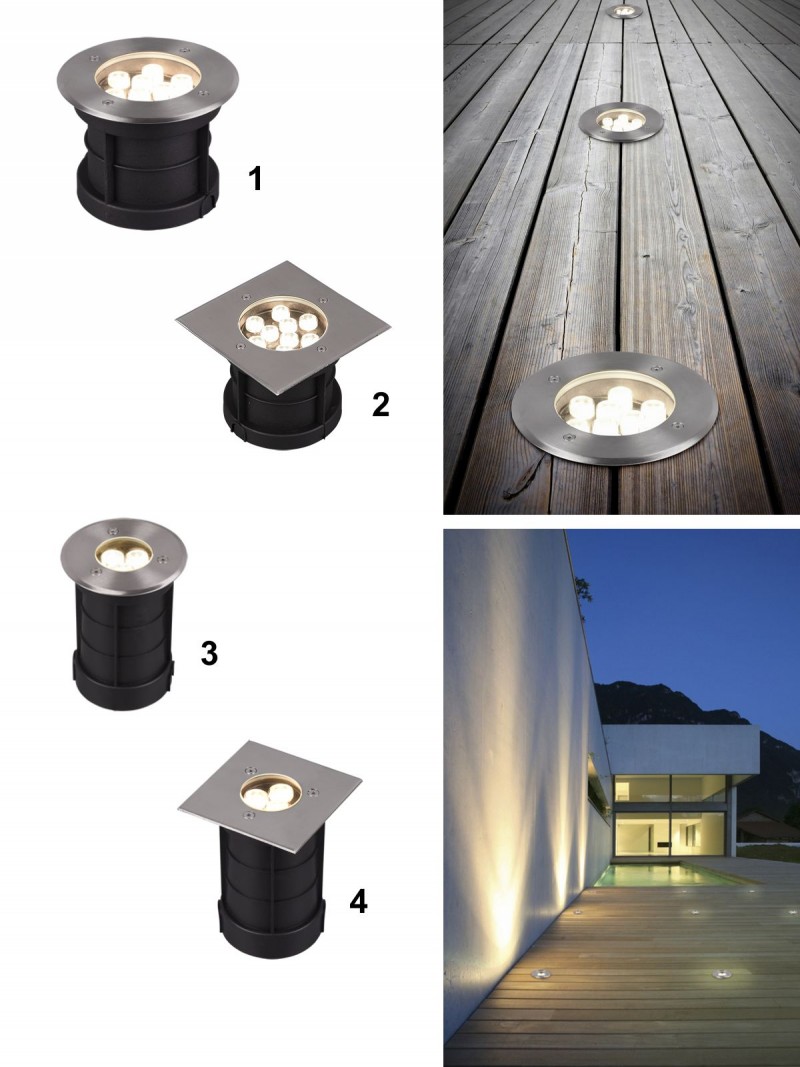 1

2

3

4